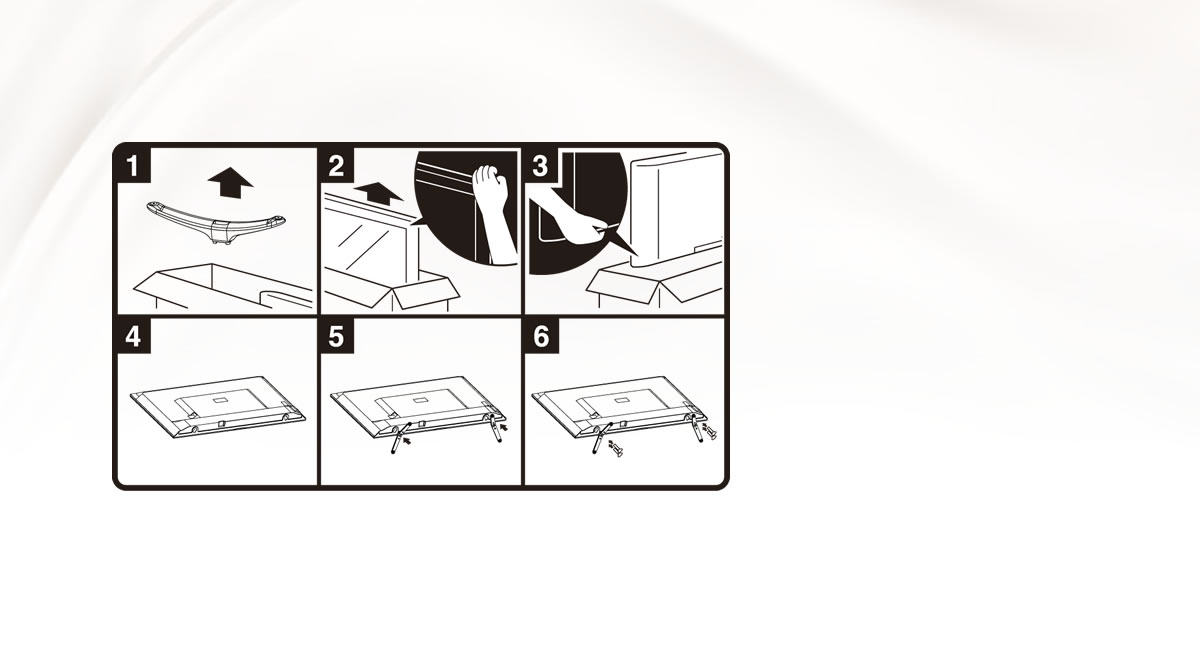 1
2
3
4
5
6