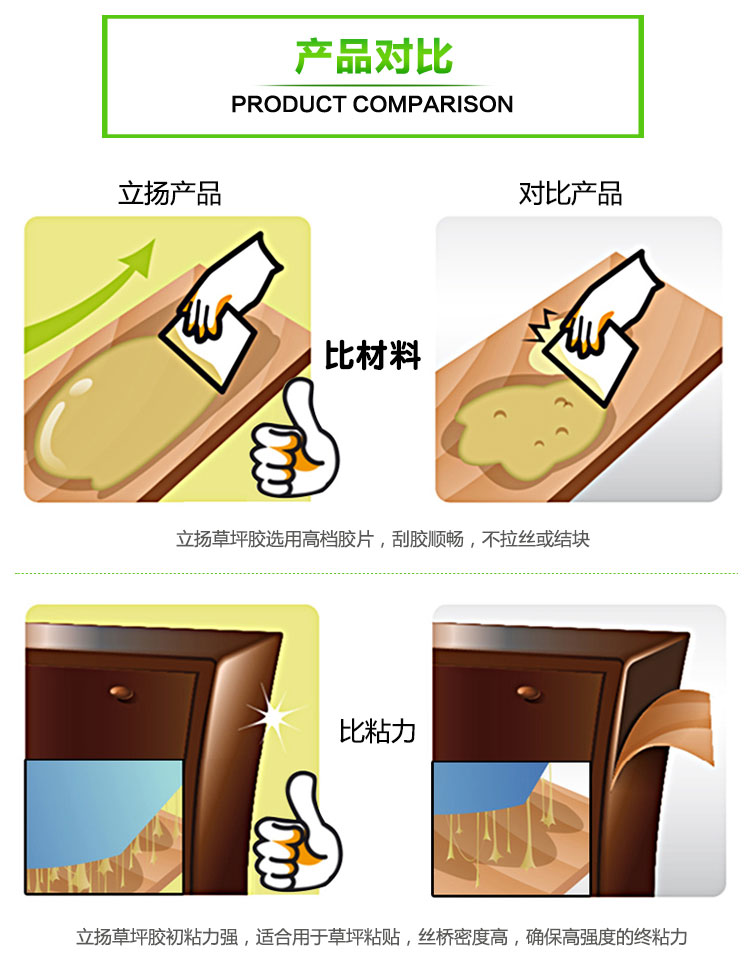 产品对比
PRODUCT COMPARISON

立扬产品

对比产品

比材料

立扬草坪胶选用高档胶片，刮胶顺畅，不拉丝或结块

比粘力

立扬草坪胶初粘力强，适合用于草坪粘贴，丝桥密度高，确保高强度的终粘力