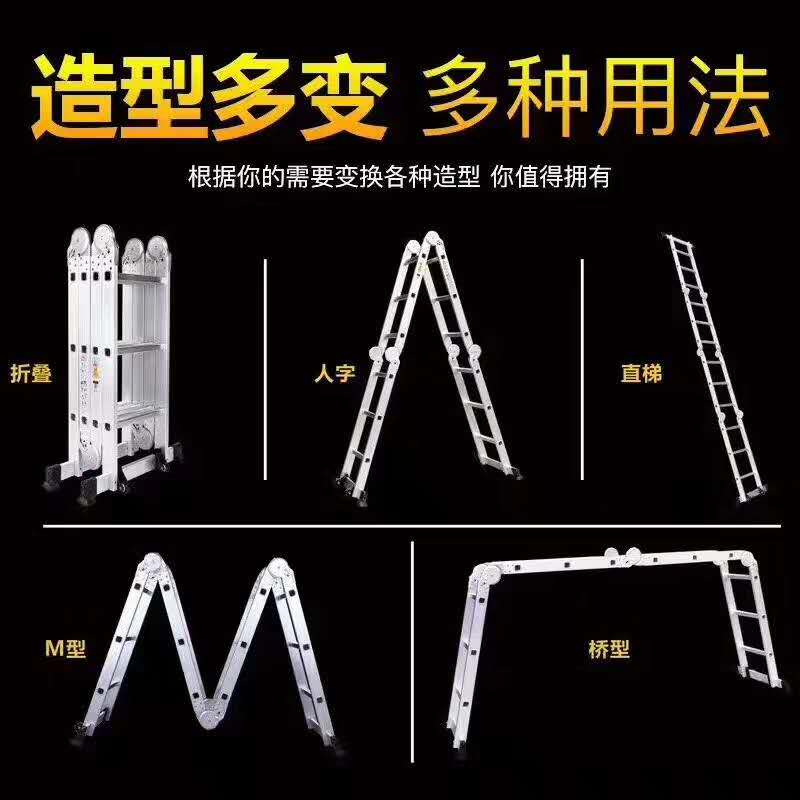 造型多变 多种用法

根据你的需要变换各种造型 你值得拥有

折叠

人字

直梯

M型

桥型