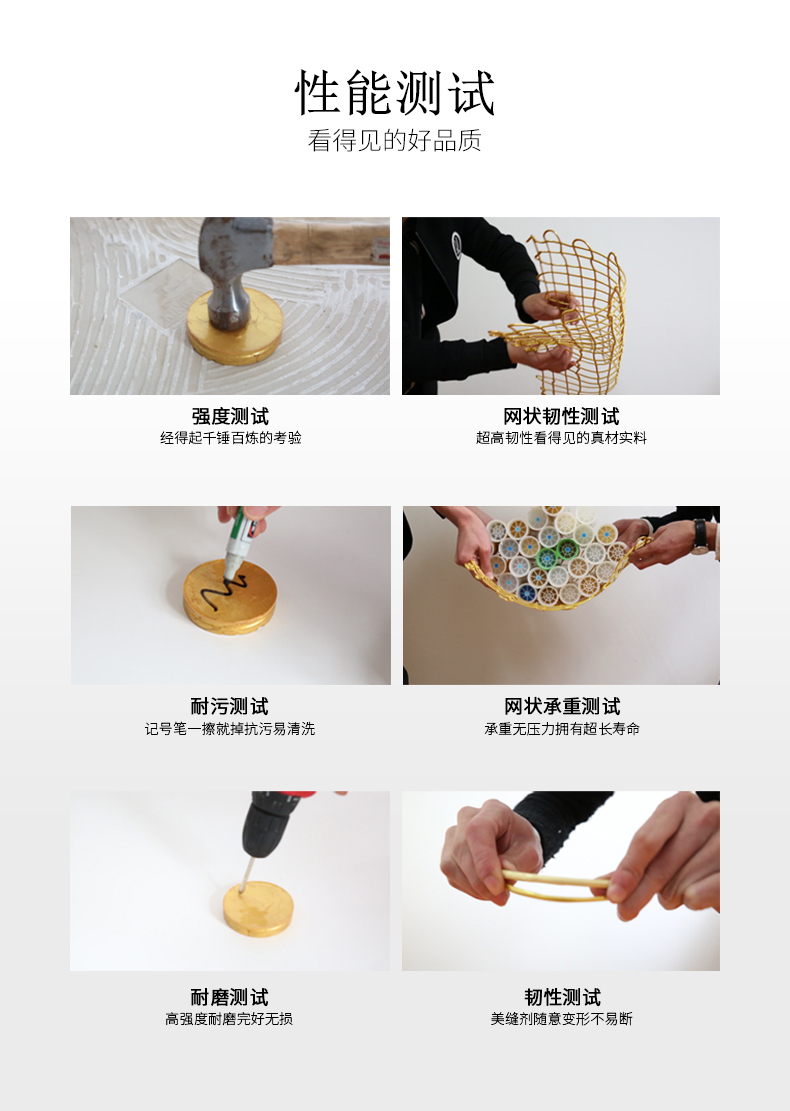 性能测试
看得见的好品质

强度测试
经得起千锤百炼的考验

网状韧性测试
超高韧性看得见的真材实料

耐污测试
记号笔一擦就掉抗污易清洗

网状承重测试
承重无压力拥有超长寿命

耐磨测试
高强度耐磨完好无损

韧性测试
美缝剂随意变形不易断