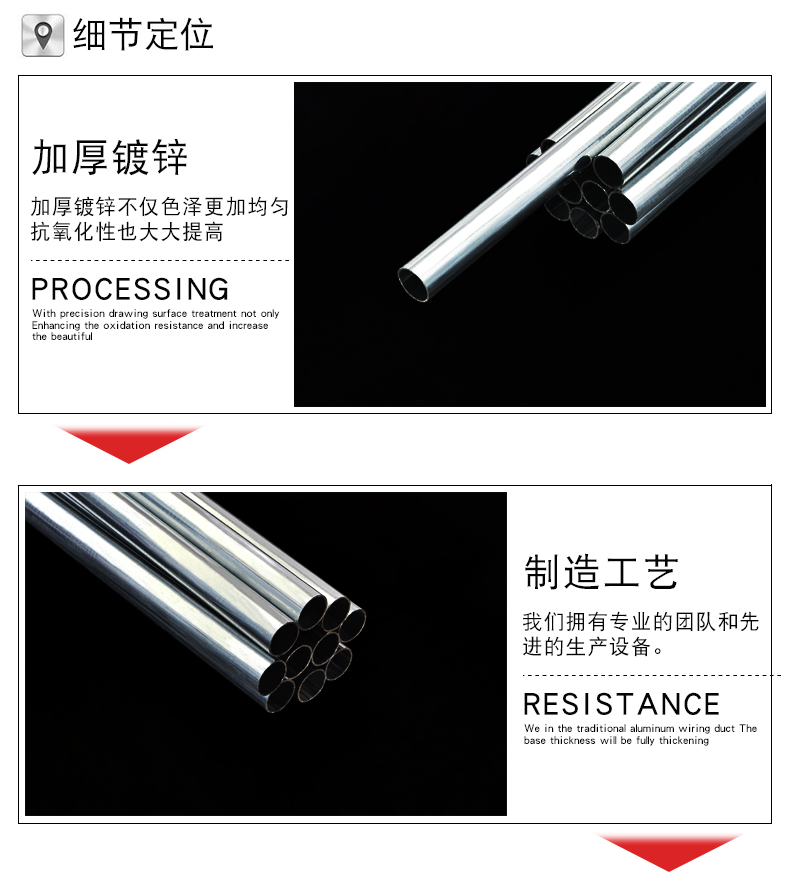 细节定位

加厚镀锌

加厚镀锌不仅色泽更加均匀
抗氧化性也大大提高

PROCESSING

With precision drawing surface treatment not only Enhancing the oxidation resistance and increase the beautiful

制造工艺

我们拥有专业的团队和先进的生产设备。

RESISTANCE

We in the traditional aluminum wiring duct The base thickness will be fully thickening