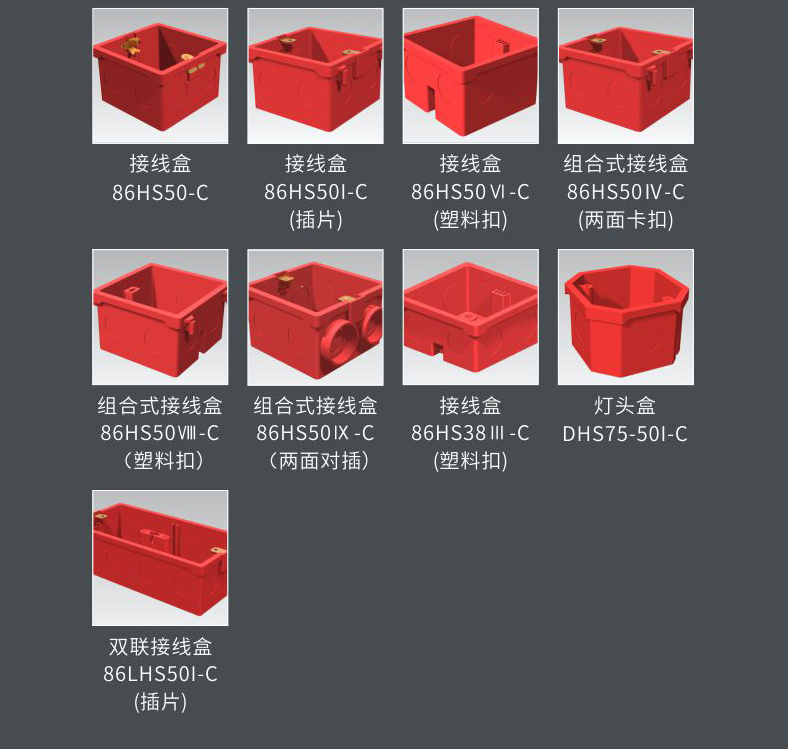 接线盒
86HS50-C

接线盒
86HS50I-C
(插片)

接线盒
86HS50Ⅵ-C
(塑料扣)

组合式接线盒
86HS50Ⅳ-C
(两面卡扣)

组合式接线盒
86HS50Ⅷ-C
（塑料扣）

组合式接线盒
86HS50Ⅸ-C
（两面对插）

接线盒
86HS38Ⅲ-C
(塑料扣)

灯头盒
DHS75-50I-C

双联接线盒
86LHS50I-C
(插片)