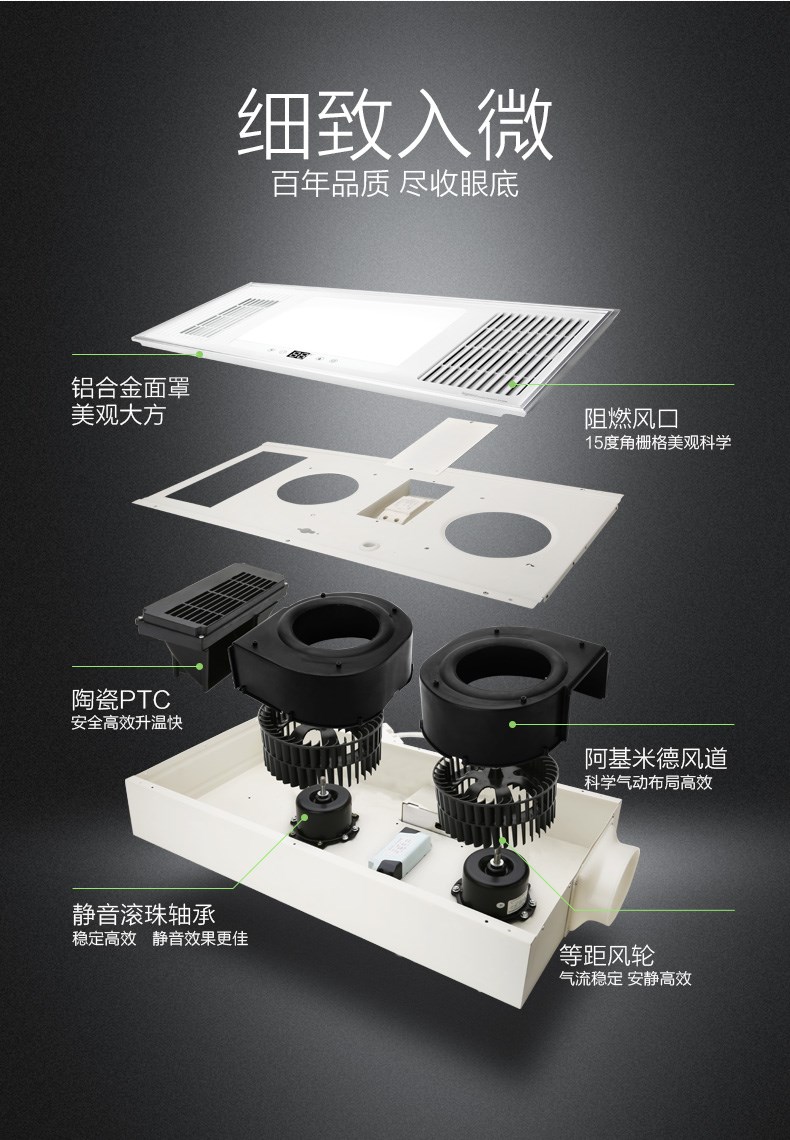 细致入微
百年品质 尽收眼底

铝合金面罩
美观大方

阻燃风口
15度角栅格美观科学

陶瓷PTC
安全高效升温快

阿基米德风道
科学气动布局高效

静音滚珠轴承
稳定高效 静音效果更佳

等距风轮
气流稳定 安静高效