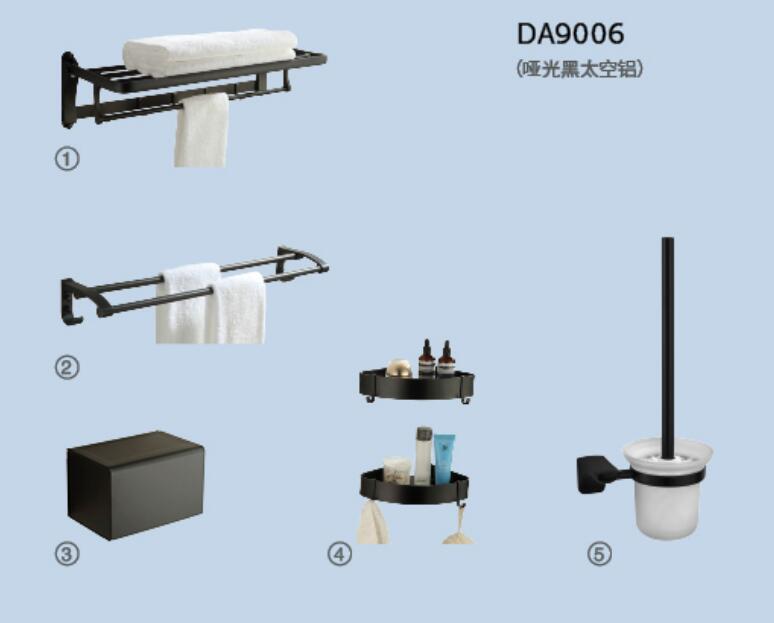 DA9006
(哑光黑太空铝)

①

②

③

④

⑤