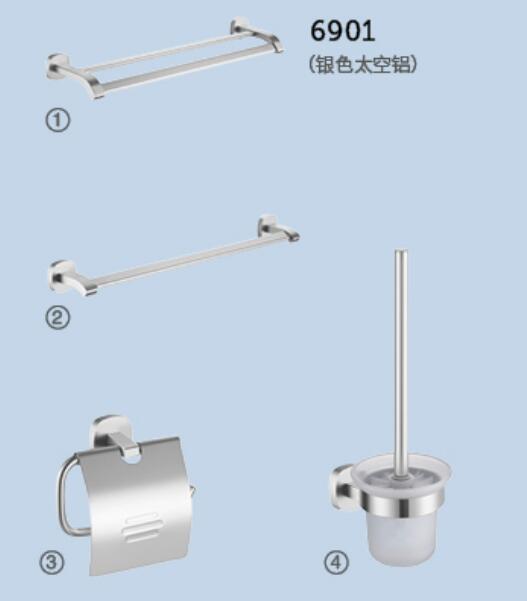 6901
(银色太空铝)

①

②

③

④