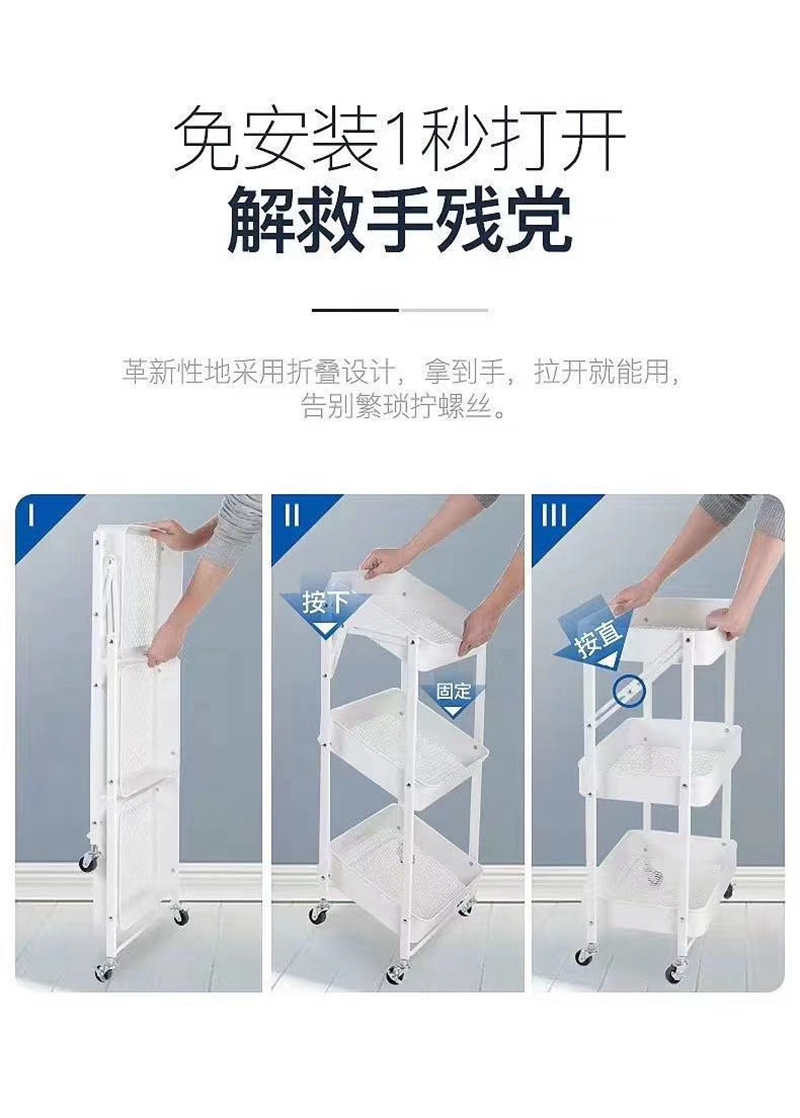 免安装1秒打开
解救手残党

革新性地采用折叠设计，拿到手，拉开就能用，告别繁琐拧螺丝。

I

II

按下

固定

III

按直