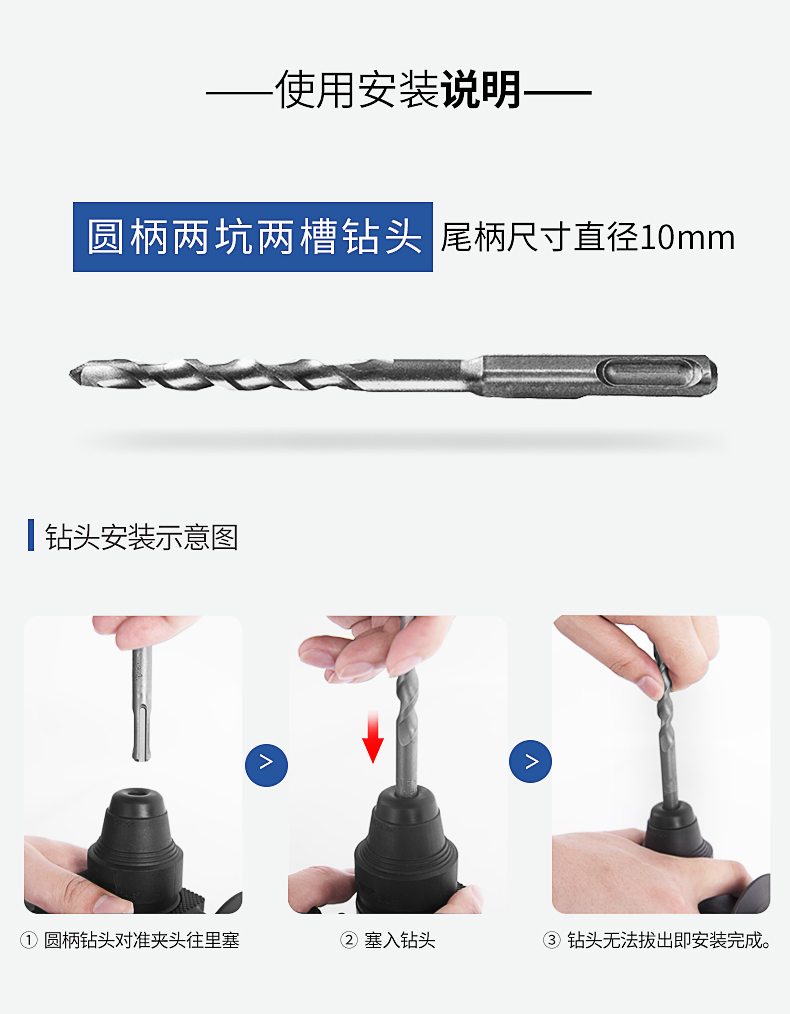 ——使用安装说明——

圆柄两坑两槽钻头 尾柄尺寸直径10mm

钻头安装示意图

>

>

① 圆柄钻头对准夹头往里塞

② 塞入钻头

③ 钻头无法拔出即安装完成。