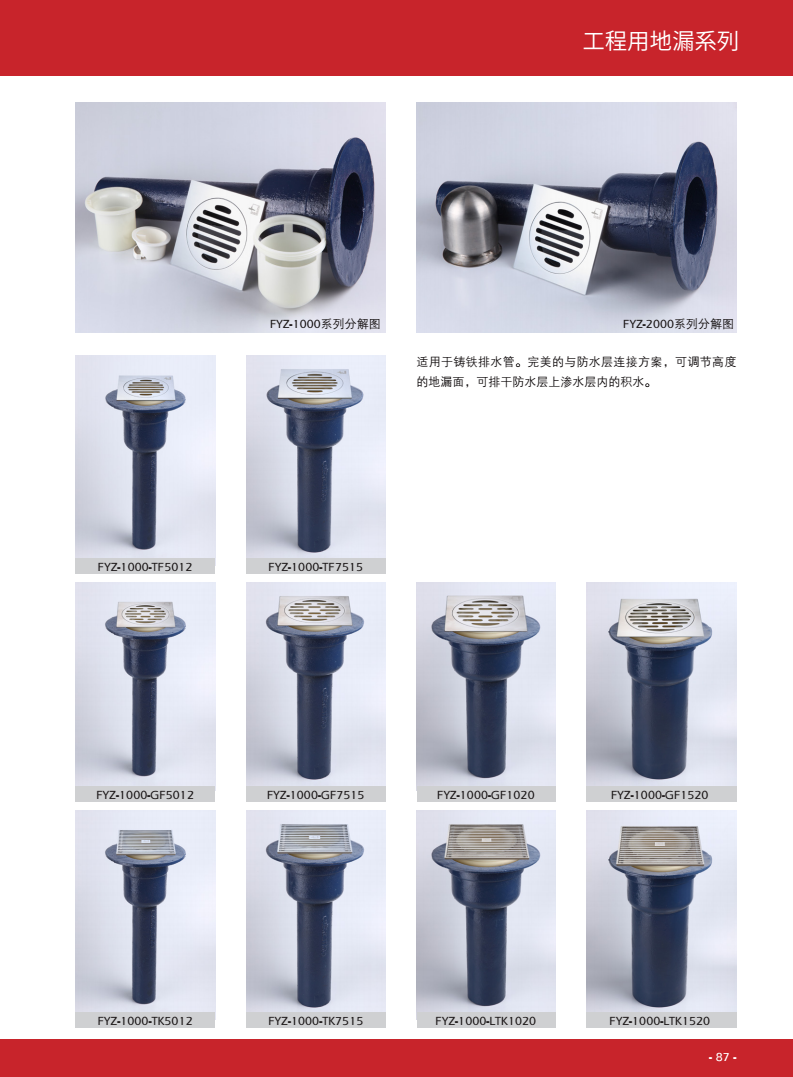 工程用地漏系列

FYZ-1000系列分解图

FYZ-2000系列分解图

适用于铸铁排水管。完美的与防水层连接方案，可调节高度的地漏面，可排干防水层上渗水层内的积水。

FYZ-1000-TF5012

FYZ-1000-TF7515

FYZ-1000-GF5012

FYZ-1000-GF7515

FYZ-1000-GF1020

FYZ-1000-GF1520

FYZ-1000-TK5012

FYZ-1000-TK7515

FYZ-1000-LTK1020

FYZ-1000-LTK1520

- 87 -