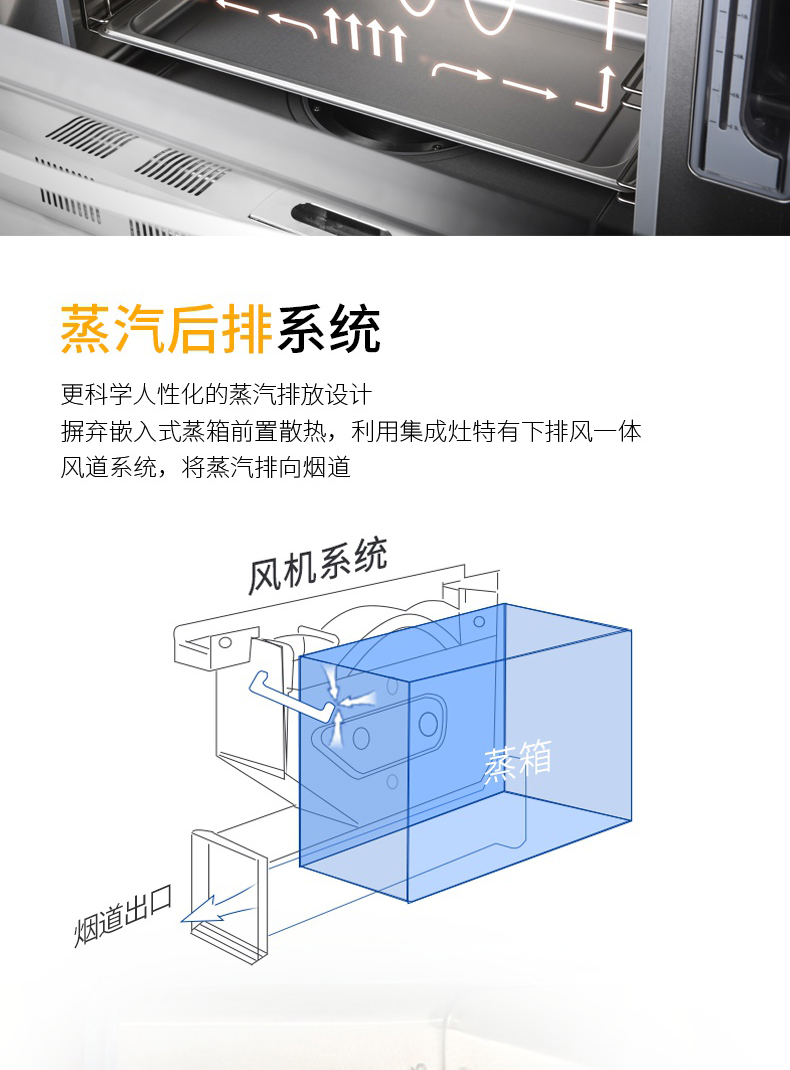 蒸汽后排系统

更科学人性化的蒸汽排放设计
摒弃嵌入式蒸箱前置散热，利用集成灶特有下排风一体风道系统，将蒸汽排向烟道

风机系统

蒸箱

烟道出口