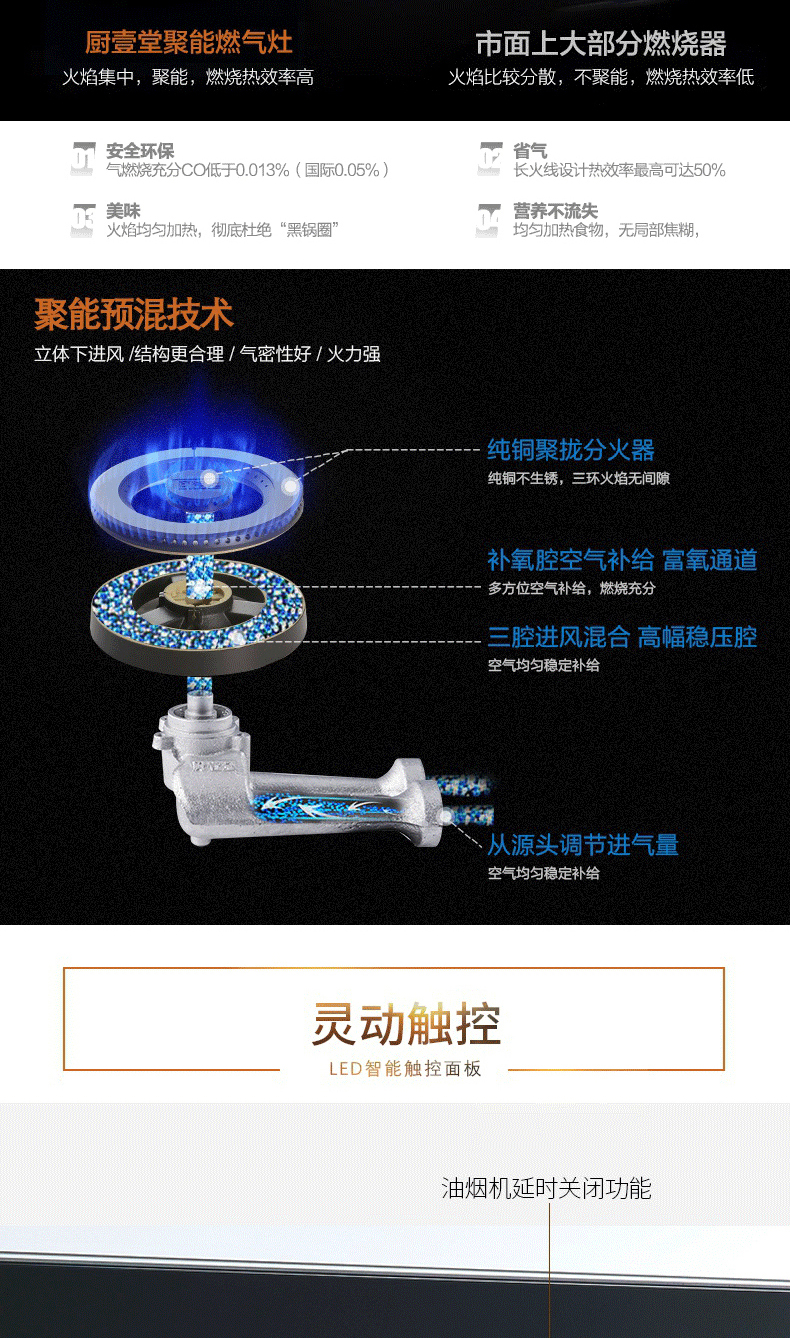 厨壹堂聚能燃气灶
火焰集中，聚能，燃烧热效率高

市面上大部分燃烧器
火焰比较分散，不聚能，燃烧热效率低

01 安全环保
气燃烧充分CO低于0.013%（国际0.05%）

02 省气
长火线设计热效率最高可达50%

03 美味
火焰均匀加热，彻底杜绝“黑锅圈”

04 营养不流失
均匀加热食物，无局部焦糊，

聚能预混技术
立体下进风 /结构更合理 / 气密性好 / 火力强

纯铜聚拢分火器
纯铜不生锈，三环火焰无间隙

补氧腔空气补给 富氧通道
多方位空气补给，燃烧充分

三腔进风混合 高幅稳压腔
空气均匀稳定补给

从源头调节进气量
空气均匀稳定补给

灵动触控
LED智能触控面板

油烟机延时关闭功能