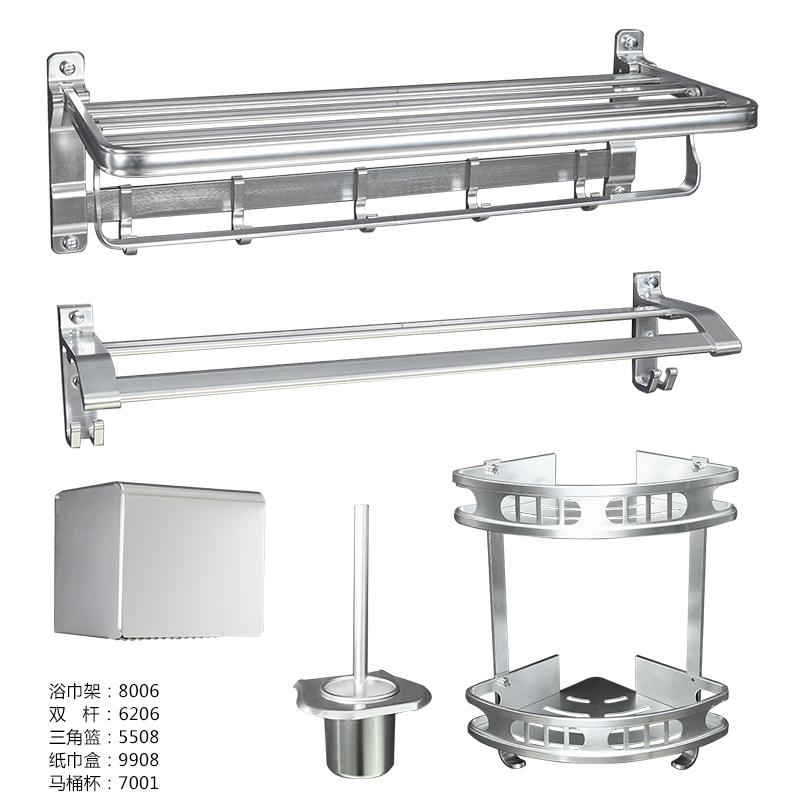 浴巾架：8006
双　杆：6206
三角篮：5508
纸巾盒：9908
马桶杯：7001