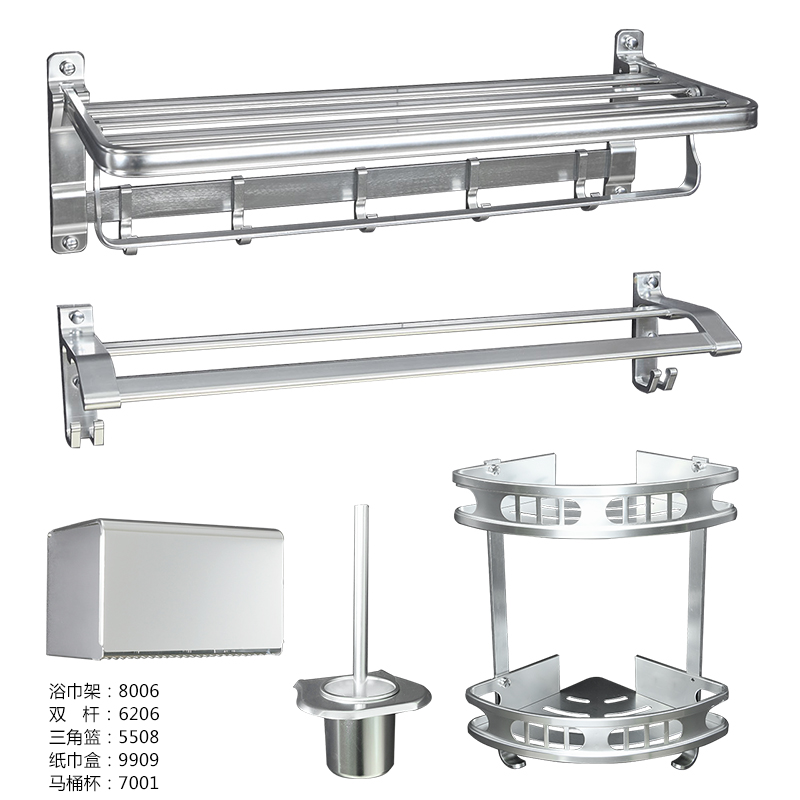 浴巾架：8006
双　杆：6206
三角篮：5508
纸巾盒：9909
马桶杯：7001