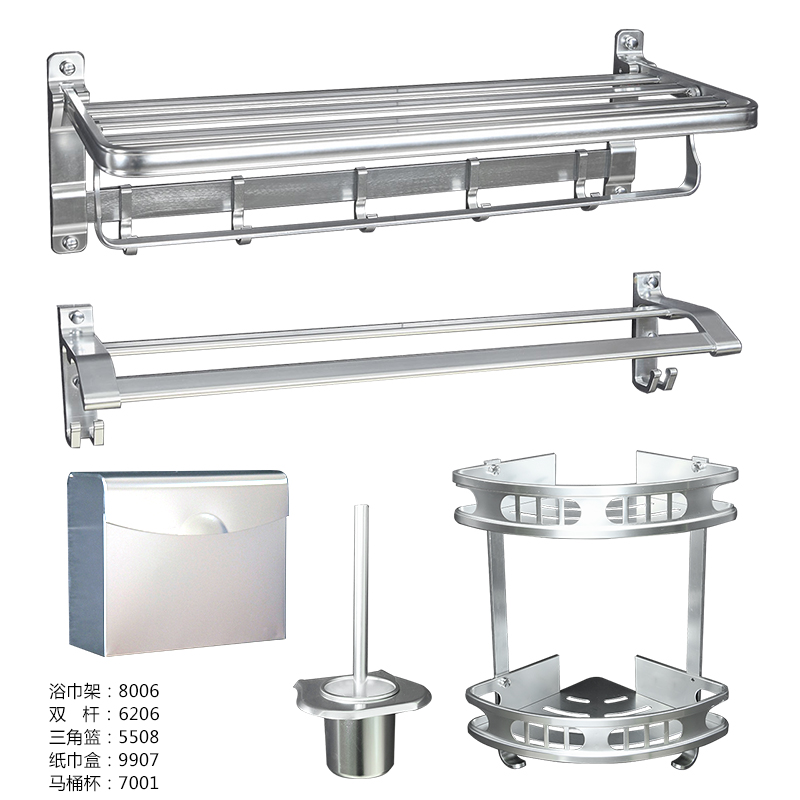 浴巾架：8006
双　杆：6206
三角篮：5508
纸巾盒：9907
马桶杯：7001