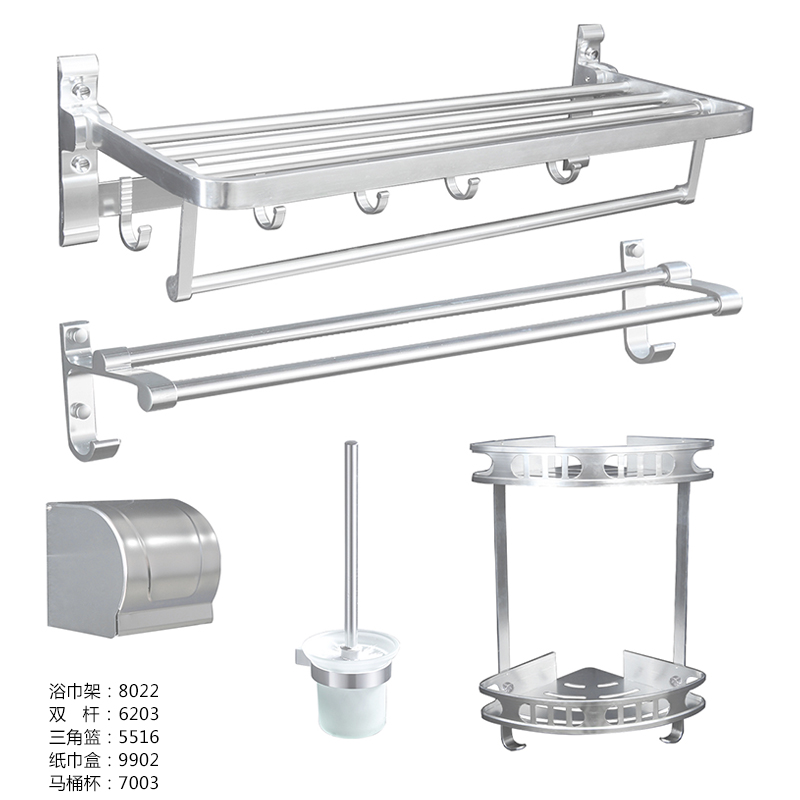 浴巾架：8022
双　杆：6203
三角篮：5516
纸巾盒：9902
马桶杯：7003