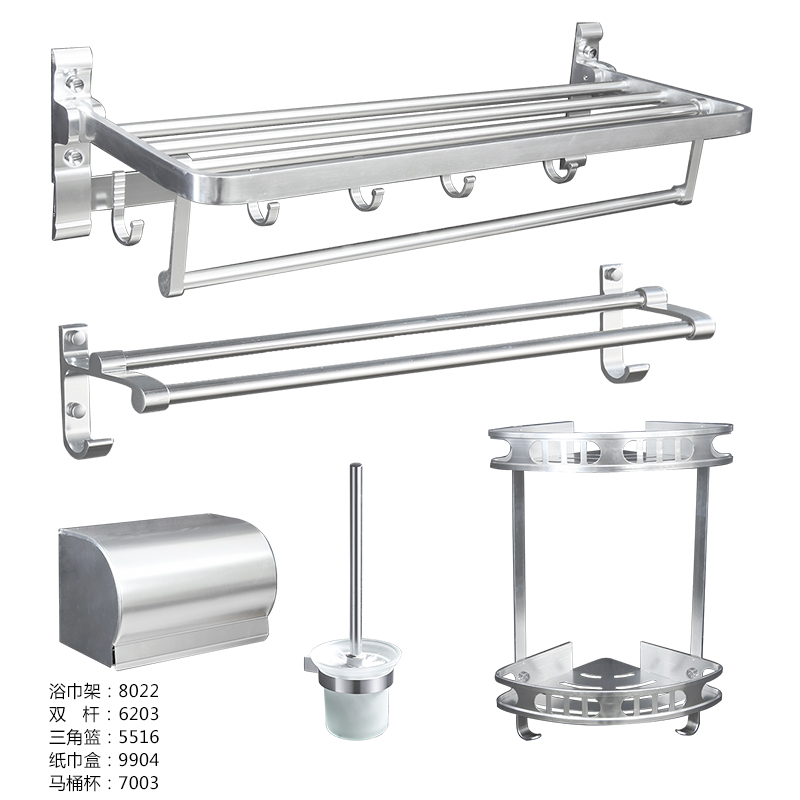 浴巾架：8022
双　杆：6203
三角篮：5516
纸巾盒：9904
马桶杯：7003