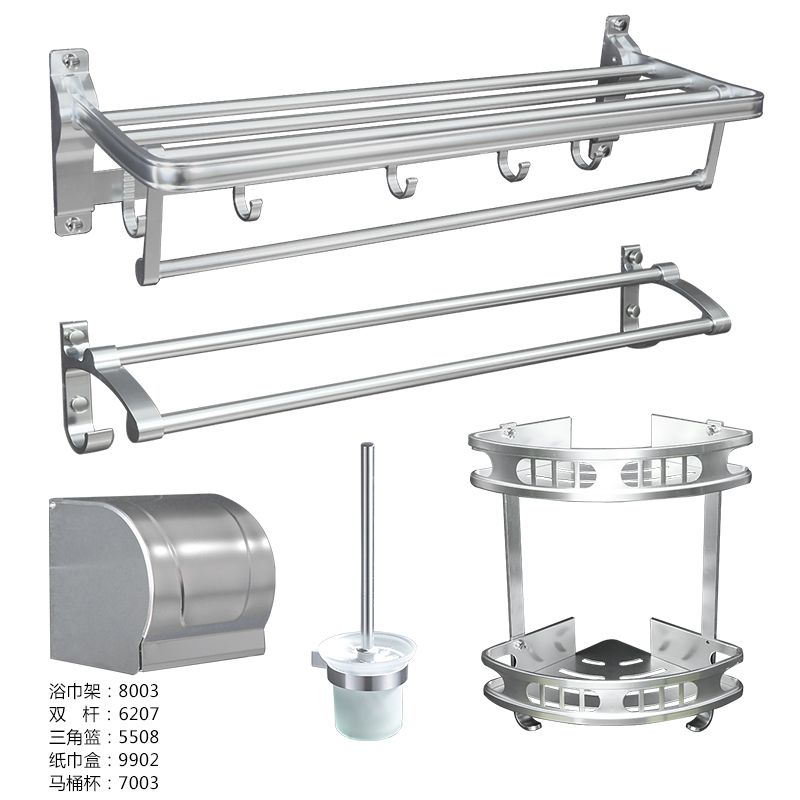 浴巾架：8003
双　杆：6207
三角篮：5508
纸巾盒：9902
马桶杯：7003