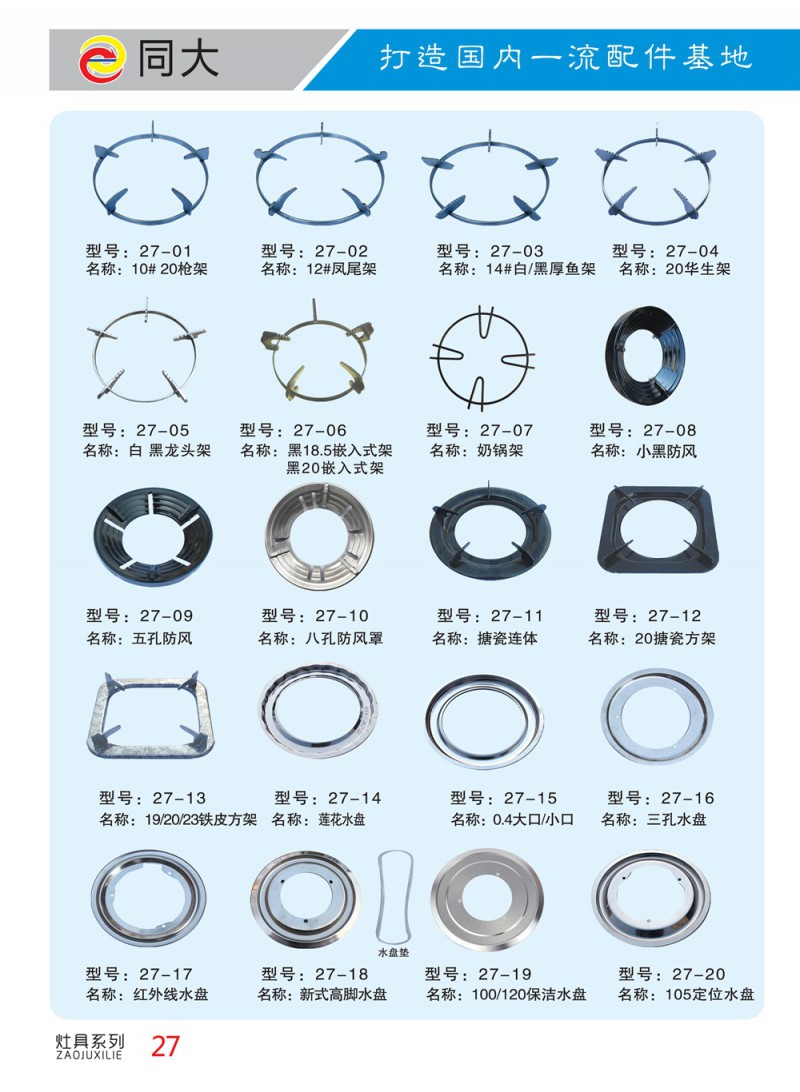 同大

打造国内一流配件基地

型号：27-01
名称：10# 20枪架

型号：27-02
名称：12#凤尾架

型号：27-03
名称：14#白/黑厚鱼架

型号：27-04
名称：20华生架

型号：27-05
名称：白 黑龙头架

型号：27-06
名称：黑18.5嵌入式架 黑20嵌入式架

型号：27-07
名称：奶锅架

型号：27-08
名称：小黑防风

型号：27-09
名称：五孔防风

型号：27-10
名称：八孔防风罩

型号：27-11
名称：搪瓷连体

型号：27-12
名称：20搪瓷方架

型号：27-13
名称：19/20/23铁皮方架

型号：27-14
名称：莲花水盘

型号：27-15
名称：0.4大口/小口

型号：27-16
名称：三孔水盘

型号：27-17
名称：红外线水盘

水盘垫

型号：27-18
名称：新式高脚水盘

型号：27-19
名称：100/120保洁水盘

型号：27-20
名称：105定位水盘

灶具系列
ZAOJUXILIE
27