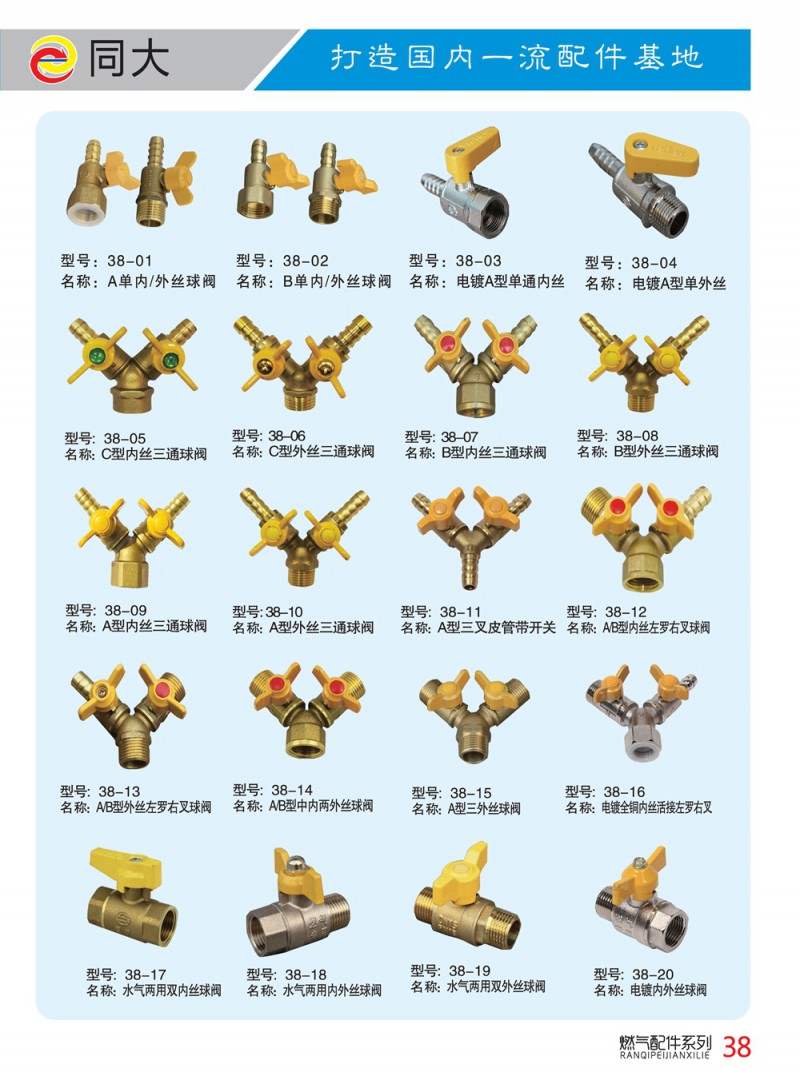 同大

打造国内一流配件基地

型号：38-01
名称：A单内/外丝球阀

型号：38-02
名称：B单内/外丝球阀

型号：38-03
名称：电镀A型单通内丝

型号：38-04
名称：电镀A型单外丝

型号：38-05
名称：C型内丝三通球阀

型号：38-06
名称：C型外丝三通球阀

型号：38-07
名称：B型内丝三通球阀

型号：38-08
名称：B型外丝三通球阀

型号：38-09
名称：A型内丝三通球阀

型号：38-10
名称：A型外丝三通球阀

型号：38-11
名称：A型三叉皮管带开关

型号：38-12
名称：A/B型内丝左罗右叉球阀

型号：38-13
名称：A/B型外丝左罗右叉球阀

型号：38-14
名称：A/B型中内两外丝球阀

型号：38-15
名称：A型三外丝球阀

型号：38-16
名称：电镀全铜内丝活接左罗右叉

型号：38-17
名称：水气两用双内丝球阀

型号：38-18
名称：水气两用内外丝球阀

型号：38-19
名称：水气两用双外丝球阀

型号：38-20
名称：电镀内外丝球阀

燃气配件系列
RANQIPEIJIANXILIE 38