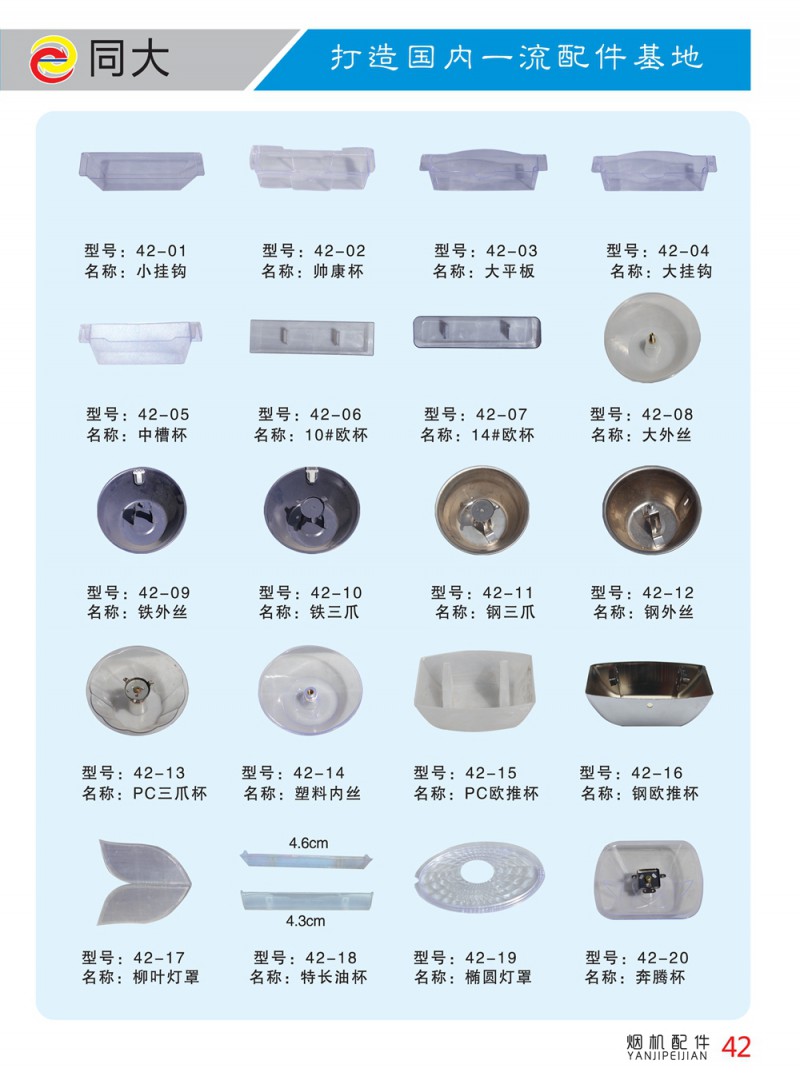 同大

打造国内一流配件基地

型号：42-01
名称：小挂钩

型号：42-02
名称：帅康杯

型号：42-03
名称：大平板

型号：42-04
名称：大挂钩

型号：42-05
名称：中槽杯

型号：42-06
名称：10#欧杯

型号：42-07
名称：14#欧杯

型号：42-08
名称：大外丝

型号：42-09
名称：铁外丝

型号：42-10
名称：铁三爪

型号：42-11
名称：钢三爪

型号：42-12
名称：钢外丝

型号：42-13
名称：PC三爪杯

型号：42-14
名称：塑料内丝

型号：42-15
名称：PC欧推杯

型号：42-16
名称：钢欧推杯

型号：42-17
名称：柳叶灯罩

4.6cm
4.3cm
型号：42-18
名称：特长油杯

型号：42-19
名称：椭圆灯罩

型号：42-20
名称：奔腾杯

烟机配件
YANJIPEIJIAN 42