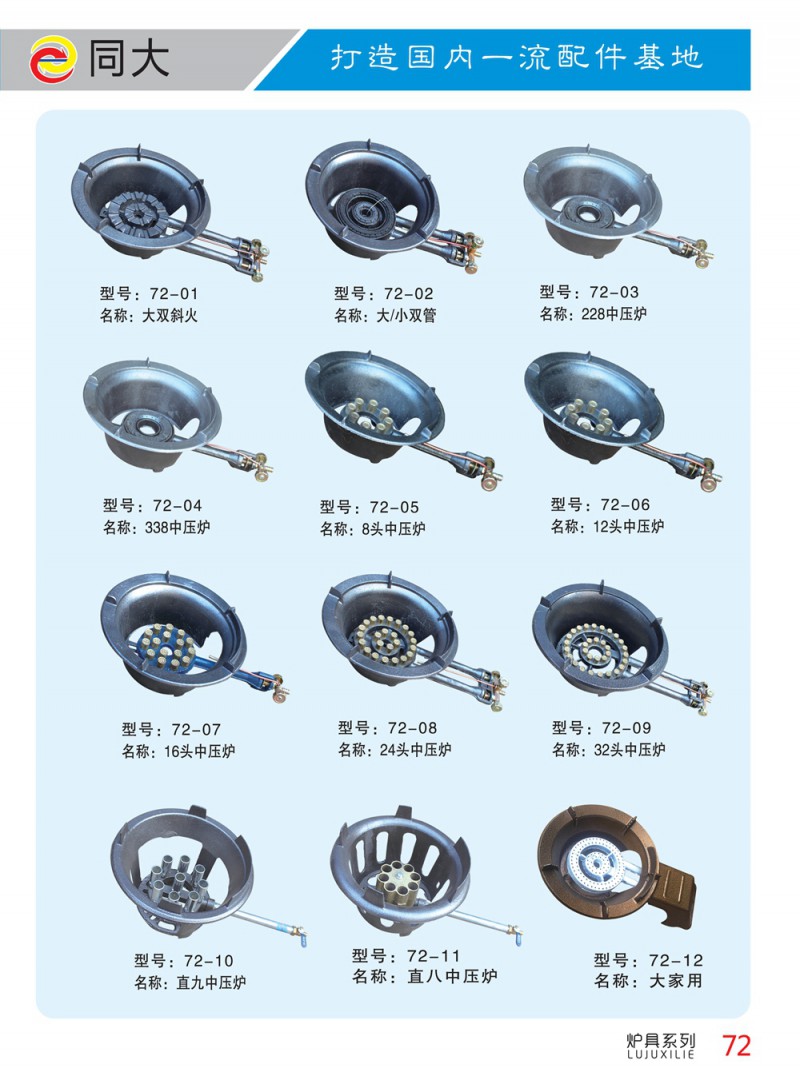 同大

打造国内一流配件基地

型号：72-01
名称：大双斜火

型号：72-02
名称：大/小双管

型号：72-03
名称：228中压炉

型号：72-04
名称：338中压炉

型号：72-05
名称：8头中压炉

型号：72-06
名称：12头中压炉

型号：72-07
名称：16头中压炉

型号：72-08
名称：24头中压炉

型号：72-09
名称：32头中压炉

型号：72-10
名称：直九中压炉

型号：72-11
名称：直八中压炉

型号：72-12
名称：大家用

炉具系列
LUJUXILIE
72