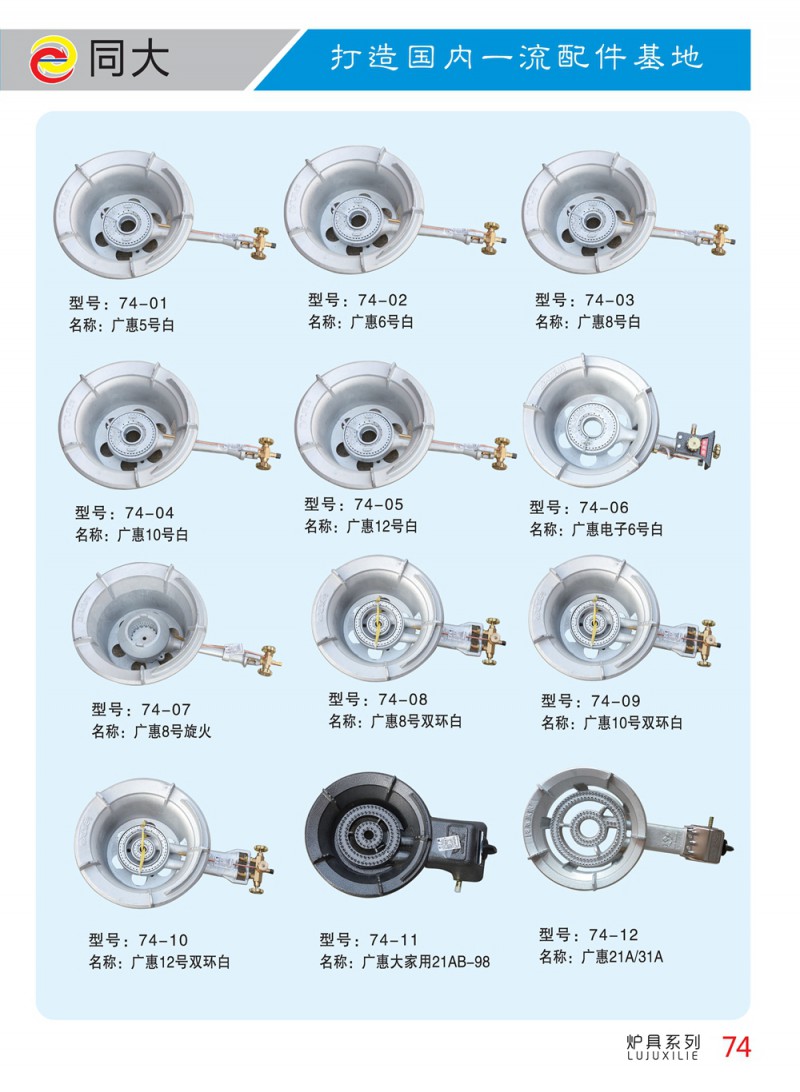 同大

打造国内一流配件基地

型号：74-01
名称：广惠5号白

型号：74-02
名称：广惠6号白

型号：74-03
名称：广惠8号白

型号：74-04
名称：广惠10号白

型号：74-05
名称：广惠12号白

型号：74-06
名称：广惠电子6号白

型号：74-07
名称：广惠8号旋火

型号：74-08
名称：广惠8号双环白

型号：74-09
名称：广惠10号双环白

型号：74-10
名称：广惠12号双环白

型号：74-11
名称：广惠大家用21AB-98

型号：74-12
名称：广惠21A/31A

炉具系列
LUJUXILIE
74