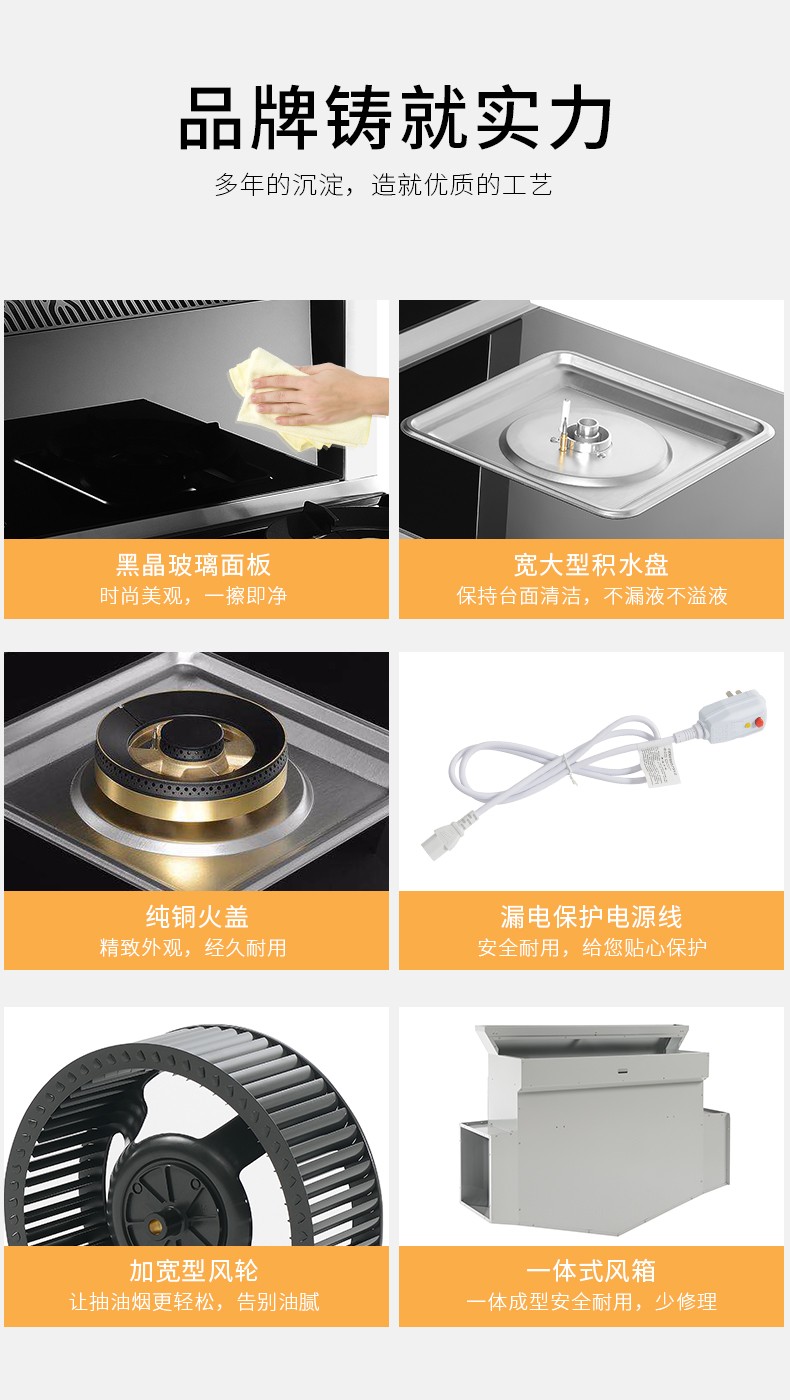 品牌铸就实力
多年的沉淀，造就优质的工艺

黑晶玻璃面板
时尚美观，一擦即净

宽大型积水盘
保持台面清洁，不漏液不溢液

纯铜火盖
精致外观，经久耐用

漏电保护电源线
安全耐用，给您贴心保护

加宽型风轮
让抽油烟更轻松，告别油腻

一体式风箱
一体成型安全耐用，少修理