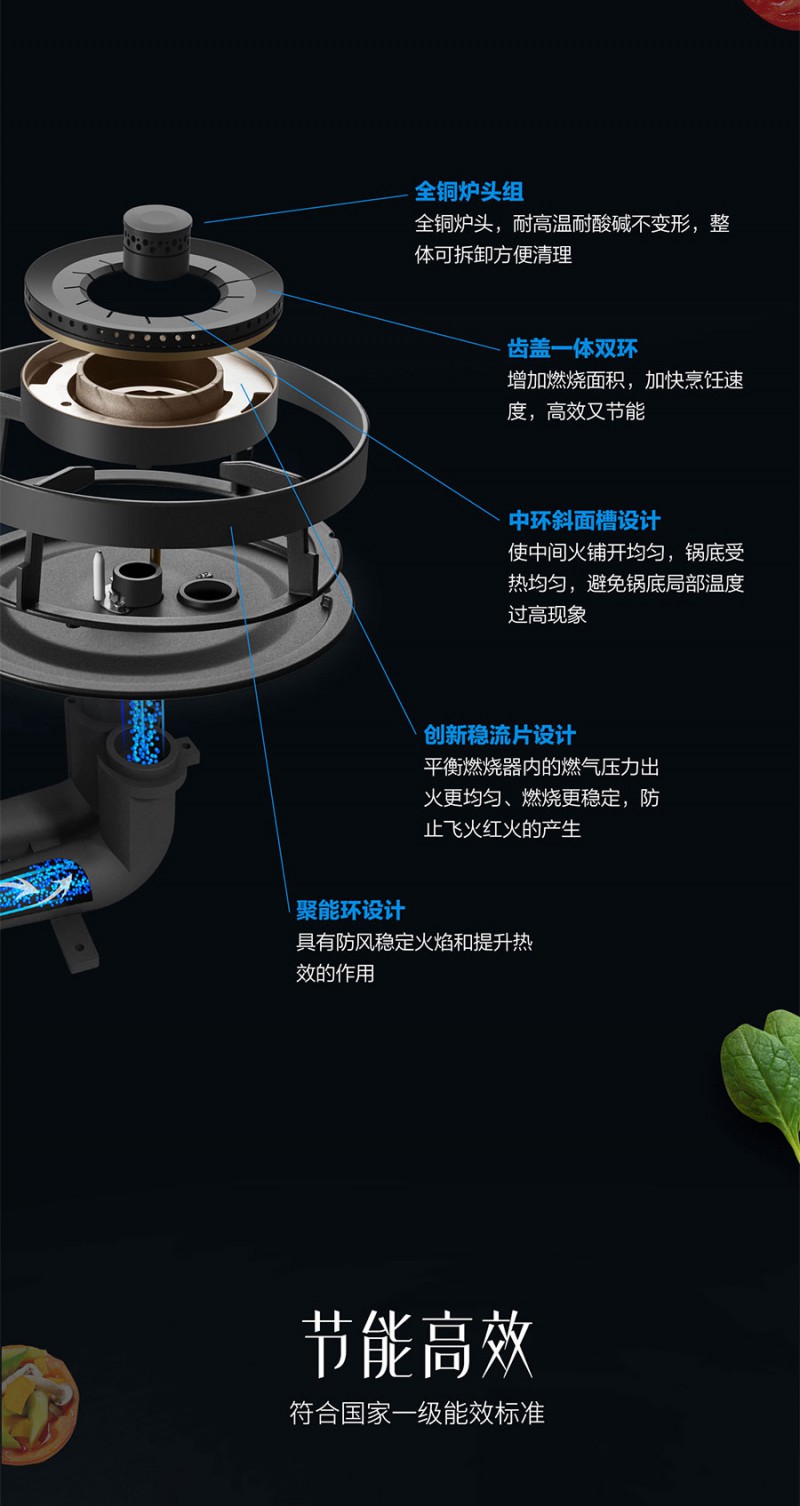 全铜炉头组
全铜炉头，耐高温耐酸碱不变形，整体可拆卸方便清理

齿盖一体双环
增加燃烧面积，加快烹饪速度，高效又节能

中环斜面槽设计
使中间火铺开均匀，锅底受热均匀，避免锅底局部温度过高现象

创新稳流片设计
平衡燃烧器内的燃气压力出火更均匀、燃烧更稳定，防止飞火红火的产生

聚能环设计
具有防风稳定火焰和提升热效的作用

节能高效
符合国家一级能效标准