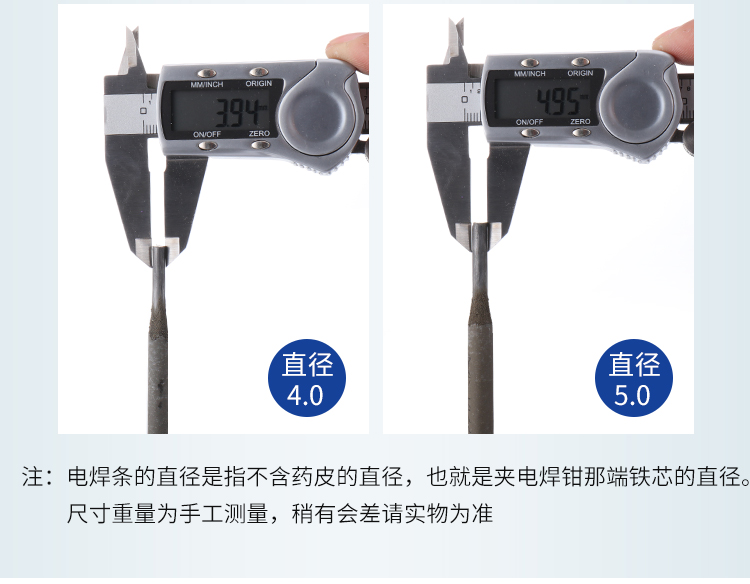 MM/INCH ORIGIN
3.94
ON/OFF ZERO

直径
4.0

MM/INCH ORIGIN
4.95
ON/OFF ZERO

直径
5.0

注：电焊条的直径是指不含药皮的直径，也就是夹电焊钳那端铁芯的直径。
尺寸重量为手工测量，稍有会差请实物为准