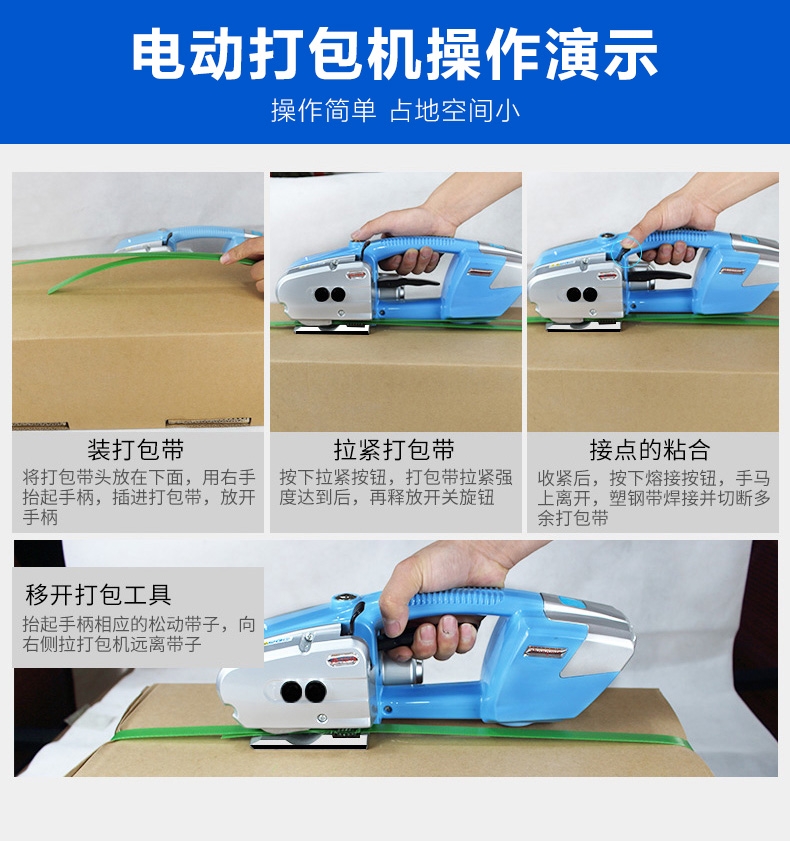 电动打包机操作演示

操作简单 占地空间小

装打包带

将打包带头放在下面，用右手抬起手柄，插进打包带，放开手柄

拉紧打包带

按下拉紧按钮，打包带拉紧强度达到后，再释放开关旋钮

接点的粘合

收紧后，按下熔接按钮，手马上离开，塑钢带焊接并切断多余打包带

移开打包工具

抬起手柄相应的松动带子，向右侧拉打包机远离带子