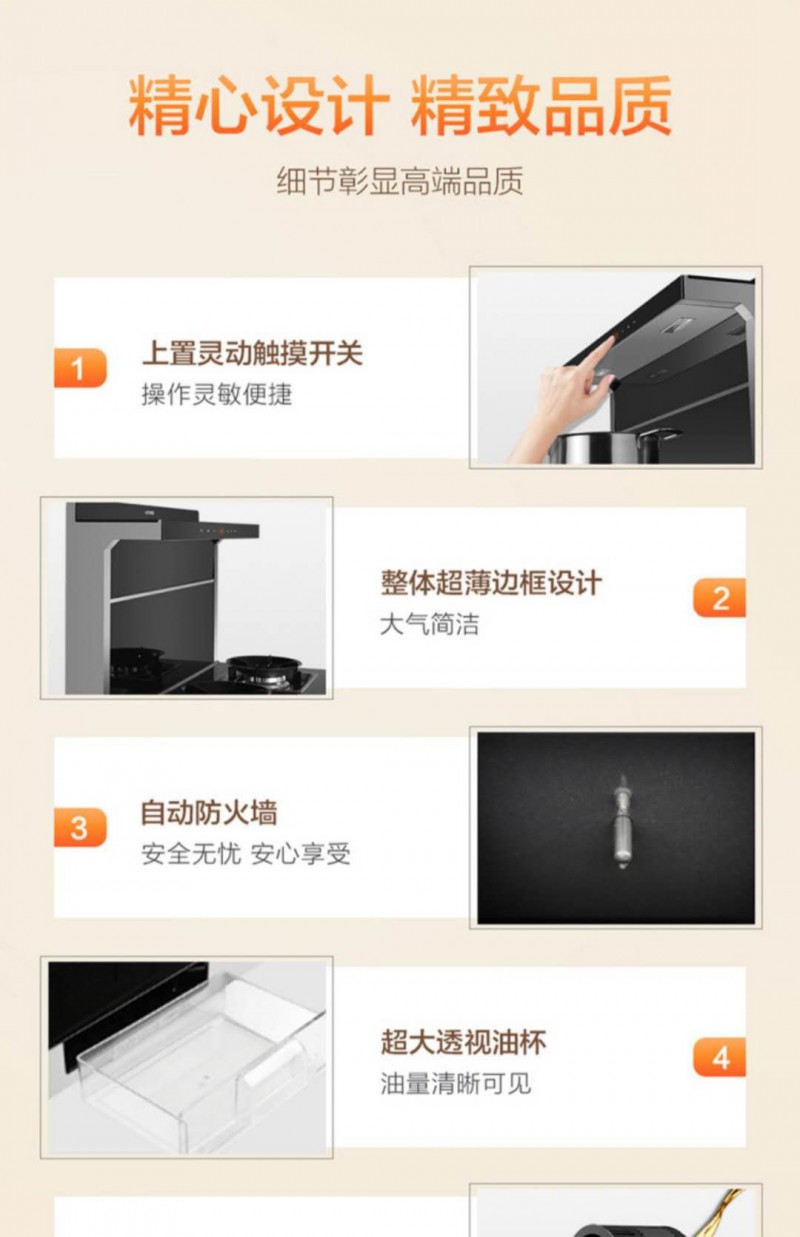 精心设计 精致品质
细节彰显高端品质

1
上置灵动触摸开关
操作灵敏便捷

整体超薄边框设计
大气简洁
2

3
自动防火墙
安全无忧 安心享受

超大透视油杯
油量清晰可见
4