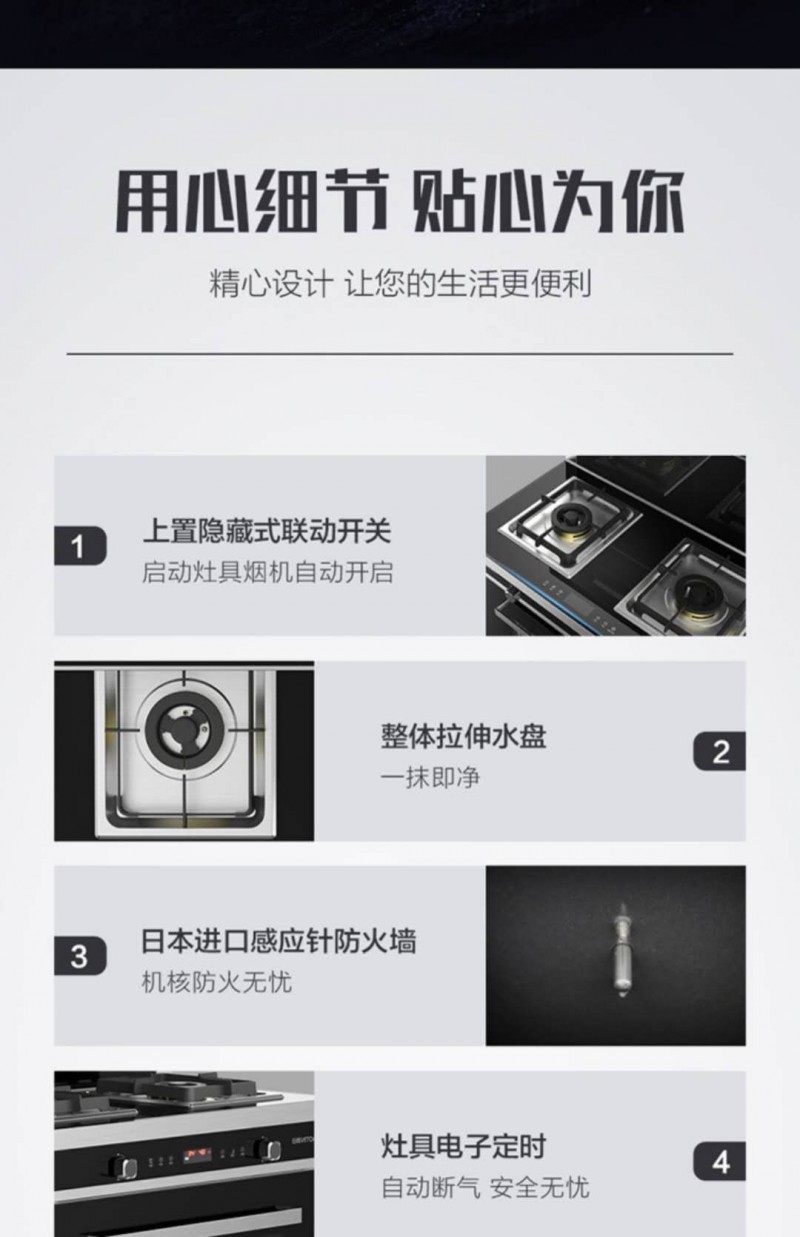 用心细节 贴心为你

精心设计 让您的生活更便利

1 上置隐藏式联动开关
启动灶具烟机自动开启

整体拉伸水盘
一抹即净 2

3 日本进口感应针防火墙
机核防火无忧

灶具电子定时
自动断气 安全无忧 4