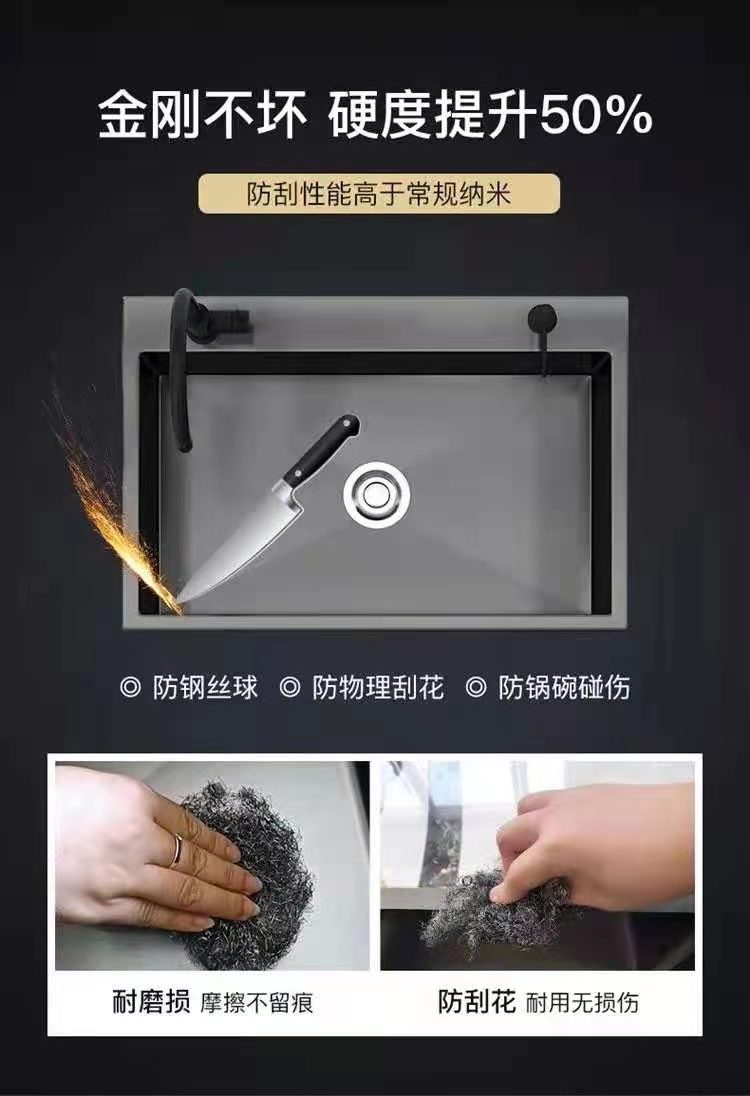 金刚不坏 硬度提升50%

防刮性能高于常规纳米

◎ 防钢丝球 ◎ 防物理刮花 ◎ 防锅碗碰伤

耐磨损 摩擦不留痕

防刮花 耐用无损伤