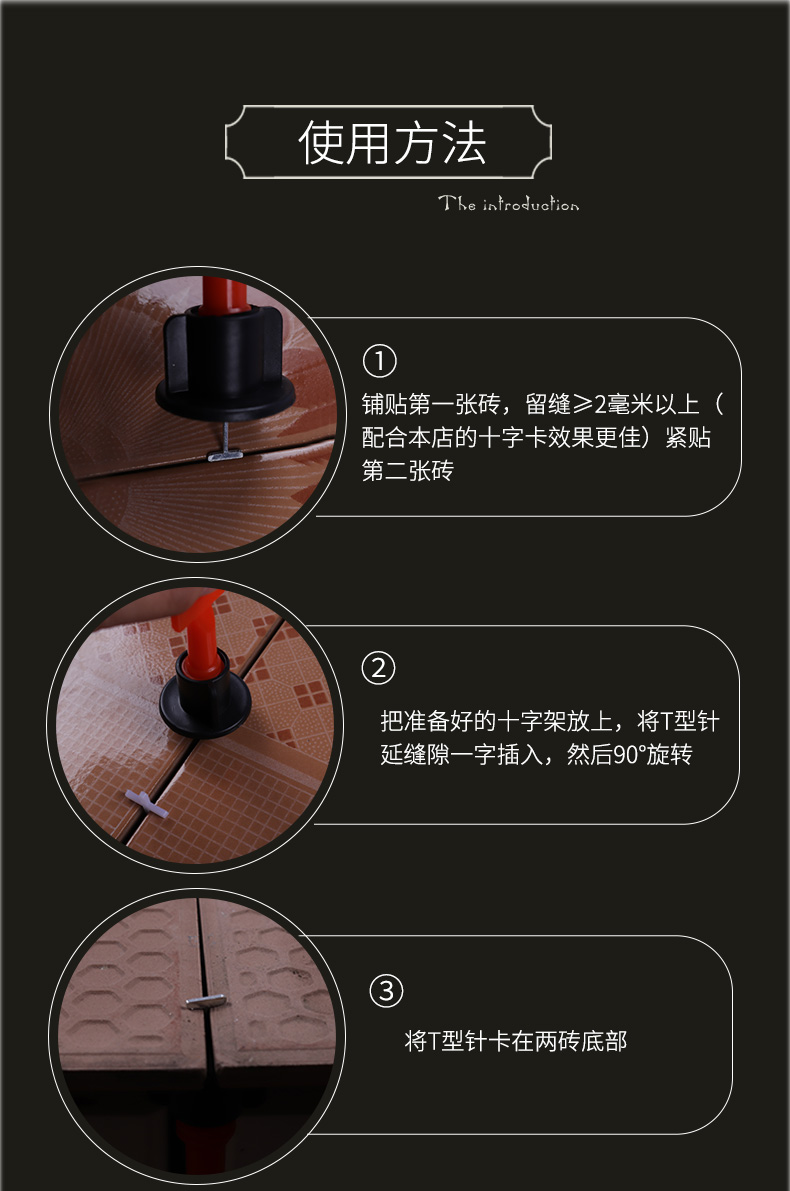 使用方法

The introduction

①

铺贴第一张砖，留缝≥2毫米以上（配合本店的十字卡效果更佳）紧贴第二张砖

②

把准备好的十字架放上，将T型针延缝隙一字插入，然后90°旋转

③

将T型针卡在两砖底部