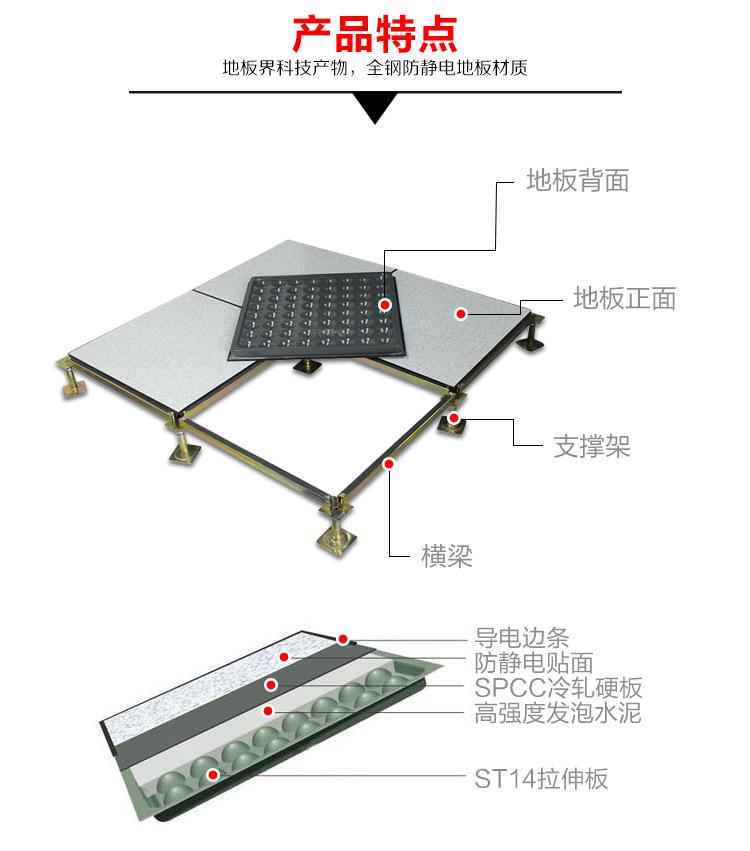 产品特点
地板界科技产物，全钢防静电地板材质

地板背面
地板正面
支撑架
横梁

导电边条
防静电贴面
SPCC冷轧硬板
高强度发泡水泥
ST14拉伸板