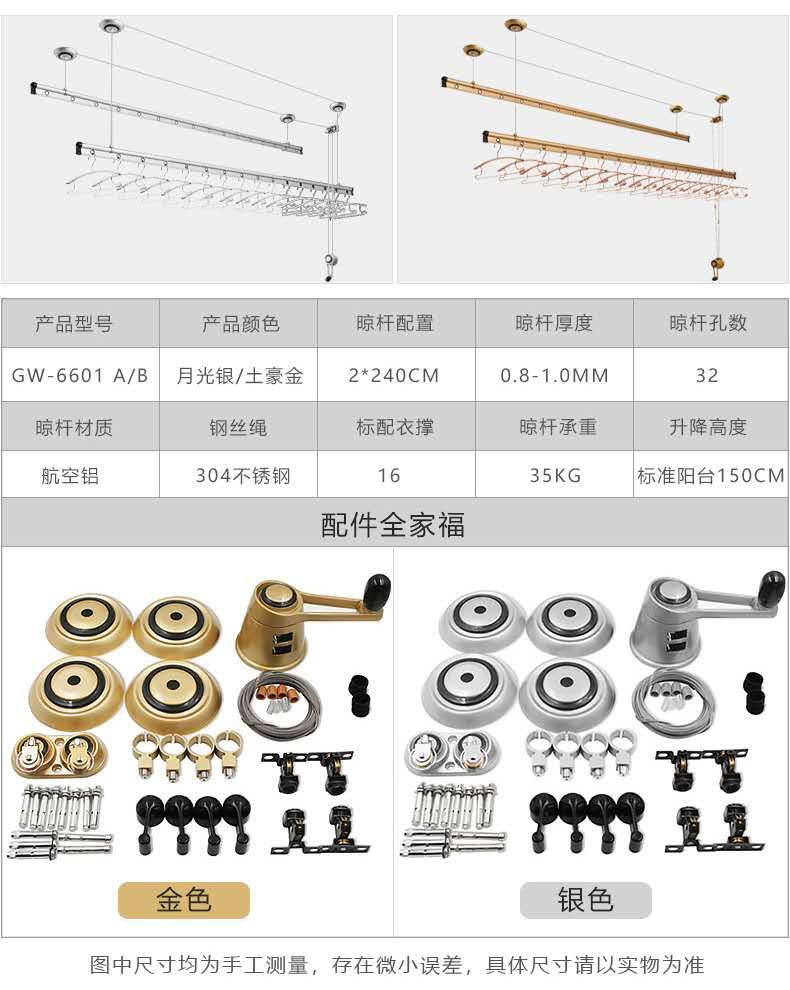 | 产品型号 | 产品颜色 | 晾杆配置 | 晾杆厚度 | 晾杆孔数 |
|---|---|---|---|---|
| GW-6601 A/B | 月光银/土豪金 | 2*240CM | 0.8-1.0MM | 32 |
| 晾杆材质 | 钢丝绳 | 标配衣撑 | 晾杆承重 | 升降高度 |
| 航空铝 | 304不锈钢 | 16 | 35KG | 标准阳台150CM |

配件全家福

金色

银色

图中尺寸均为手工测量，存在微小误差，具体尺寸请以实物为准