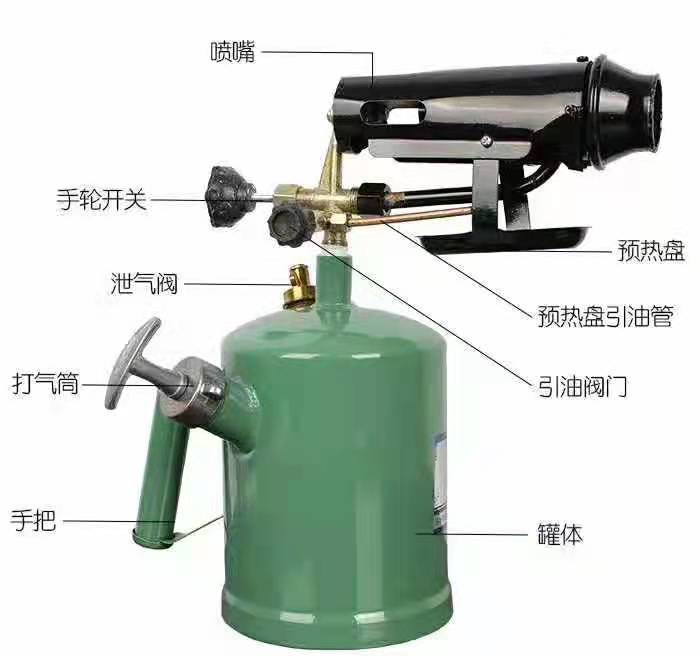 喷嘴

手轮开关

预热盘

泄气阀

预热盘引油管

打气筒

引油阀门

手把

罐体