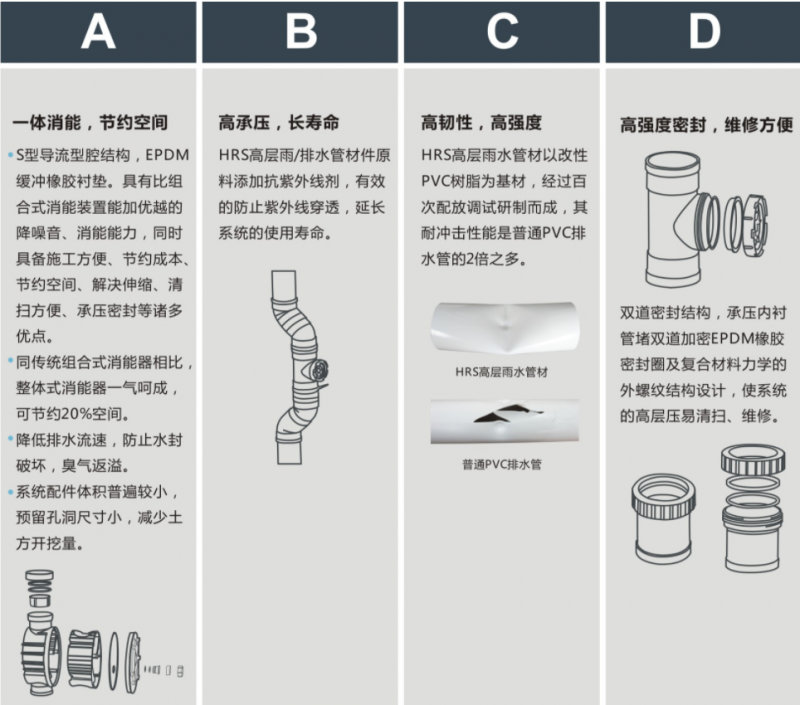 A

一体消能，节约空间

• S型导流型腔结构，EPDM缓冲橡胶衬垫。具有比组合式消能装置能加优越的降噪音、消能能力，同时具备施工方便、节约成本、节约空间、解决伸缩、清扫方便、承压密封等诸多优点。

• 同传统组合式消能器相比，整体式消能器一气呵成，可节约20%空间。

• 降低排水流速，防止水封破坏，臭气返溢。

• 系统配件体积普遍较小，预留孔洞尺寸小，减少土方开挖量。

B

高承压，长寿命

HRS高层雨/排水管材件原料添加抗紫外线剂，有效的防止紫外线穿透，延长系统的使用寿命。

C

高韧性，高强度

HRS高层雨水管材以改性PVC树脂为基材，经过百次配放调试研制而成，其耐冲击性能是普通PVC排水管的2倍之多。

HRS高层雨水管材

普通PVC排水管

D

高强度密封，维修方便

双道密封结构，承压内衬管堵双道加密EPDM橡胶密封圈及复合材料力学的外螺纹结构设计，使系统的高层压易清扫、维修。