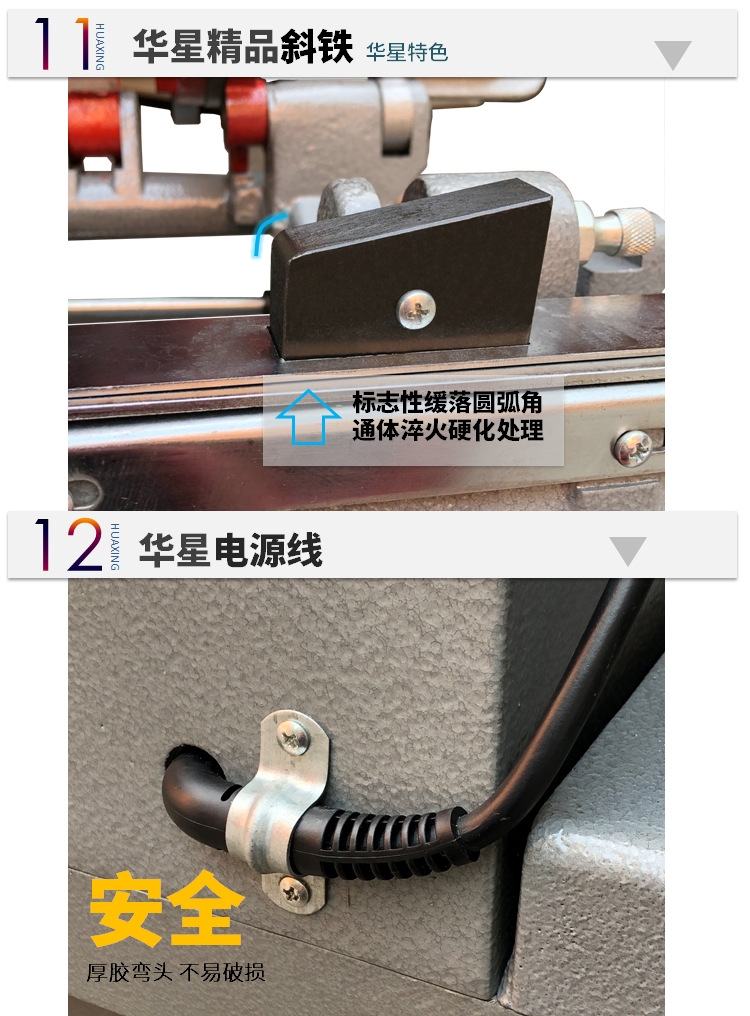 11 HUAXING 华星精品斜铁 华星特色

标志性缓落圆弧角
通体淬火硬化处理

12 HUAXING 华星电源线

安全
厚胶弯头 不易破损