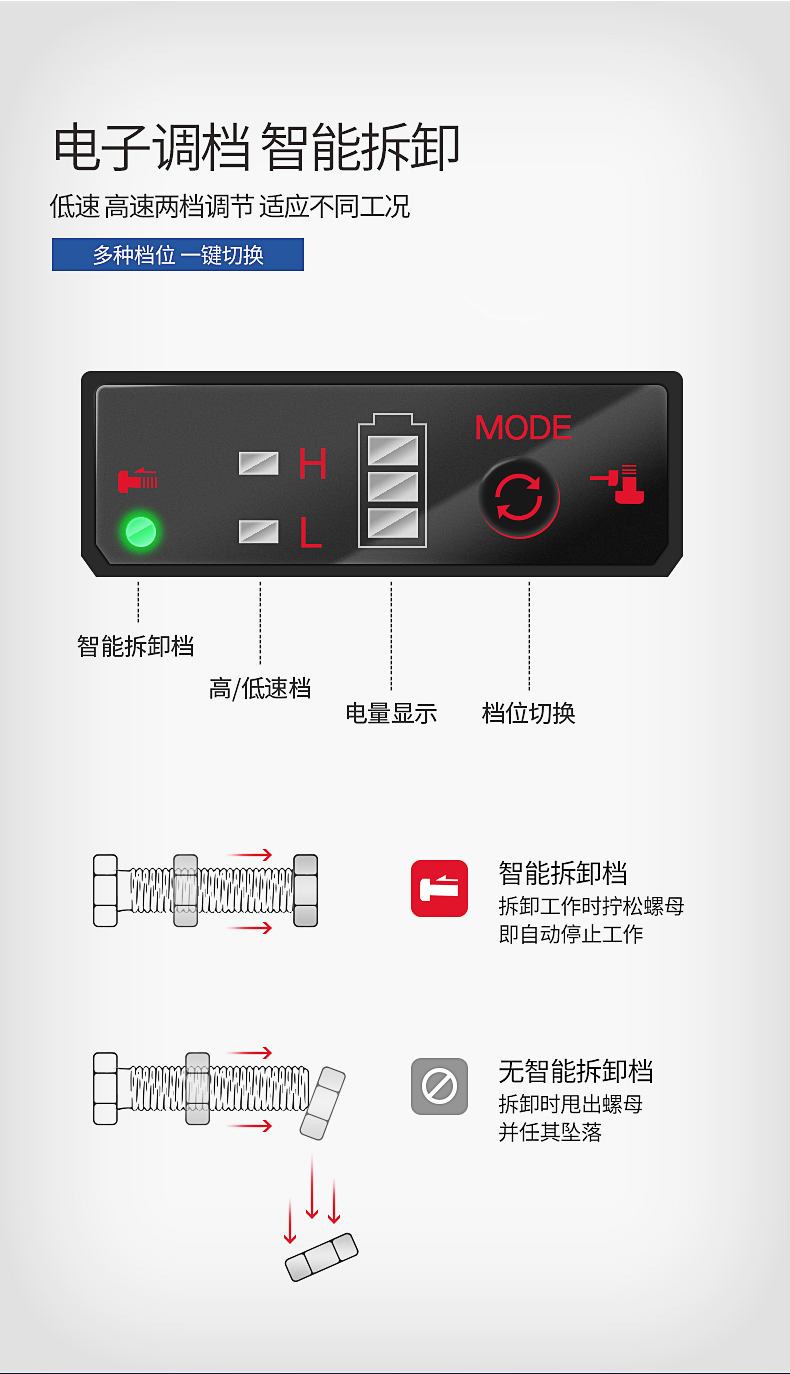 电子调档 智能拆卸

低速 高速两档调节 适应不同工况

多种档位 一键切换

H

L

MODE

智能拆卸档

高/低速档

电量显示

档位切换

智能拆卸档
拆卸工作时拧松螺母
即自动停止工作

无智能拆卸档
拆卸时甩出螺母
并任其坠落