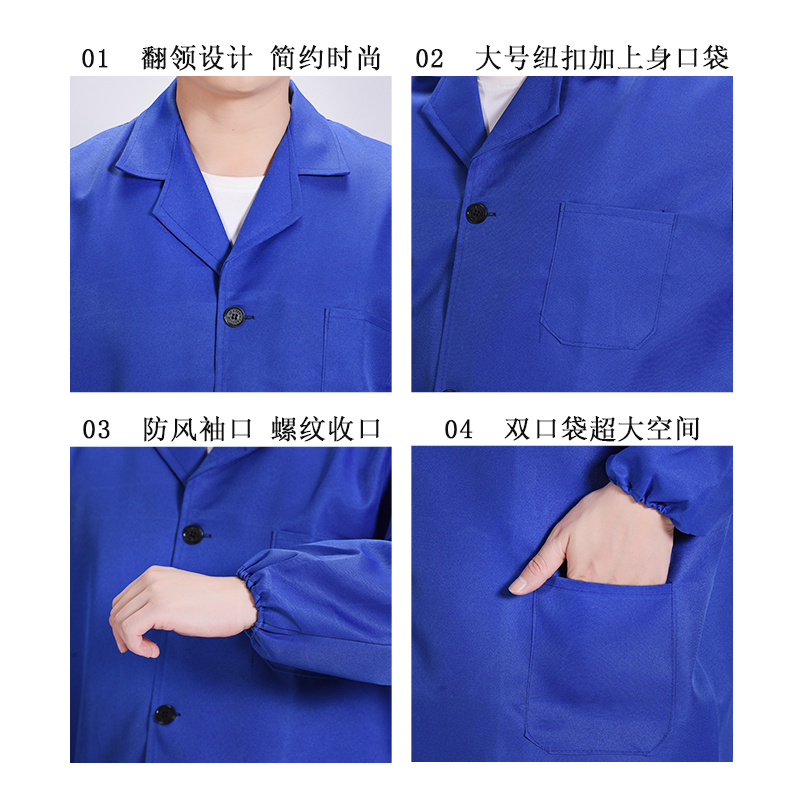 01 翻领设计 简约时尚

02 大号纽扣加上身口袋

03 防风袖口 螺纹收口

04 双口袋超大空间