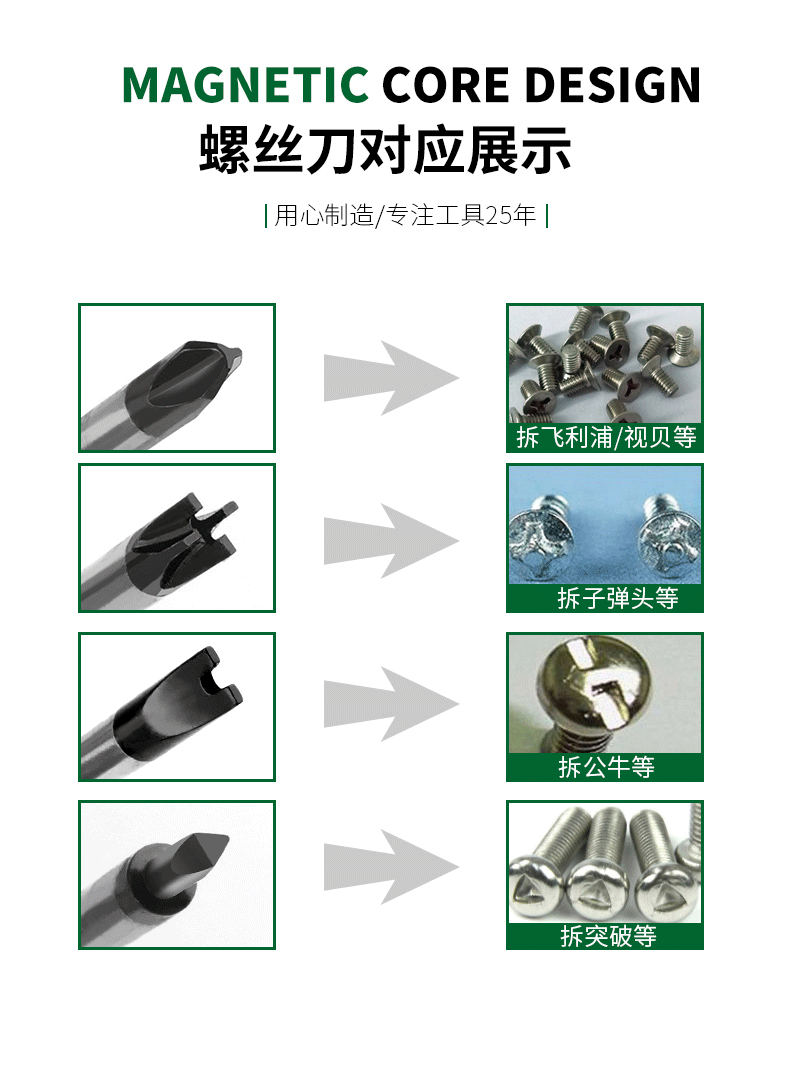 MAGNETIC CORE DESIGN
螺丝刀对应展示

| 用心制造/专注工具25年 |

拆飞利浦/视贝等

拆子弹头等

拆公牛等

拆突破等