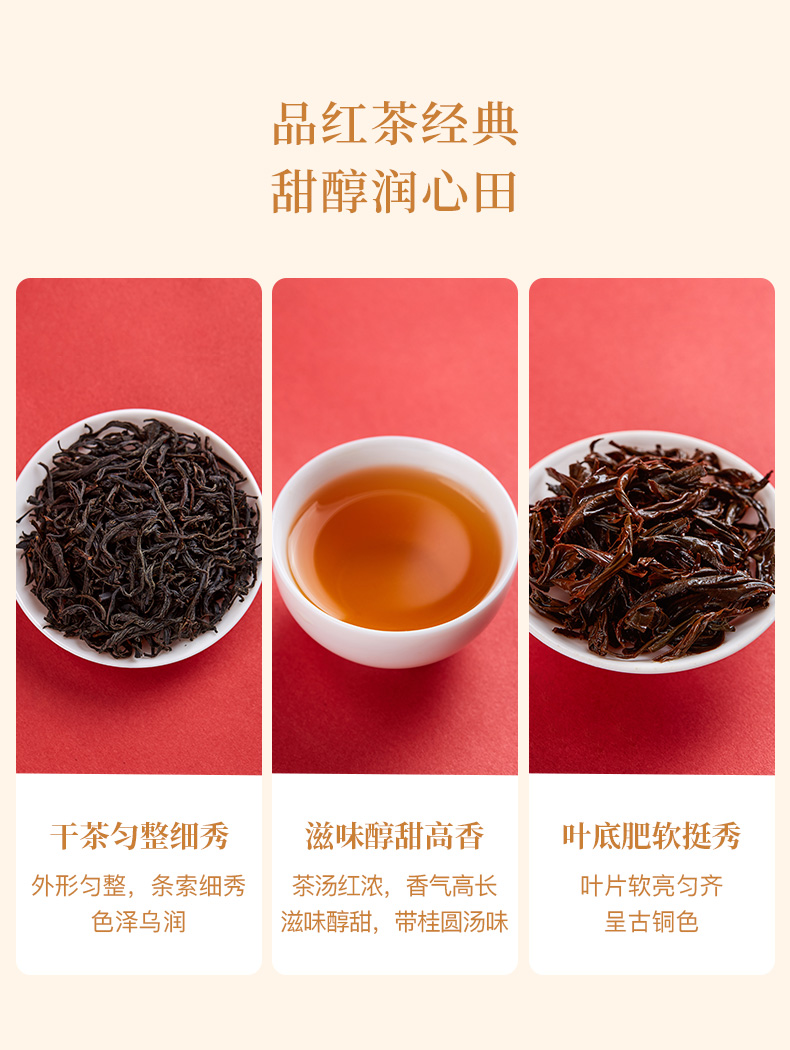 品红茶经典
甜醇润心田

干茶匀整细秀

外形匀整，条索细秀
色泽乌润

滋味醇甜高香

茶汤红浓，香气高长
滋味醇甜，带桂圆汤味

叶底肥软挺秀

叶片软亮匀齐
呈古铜色