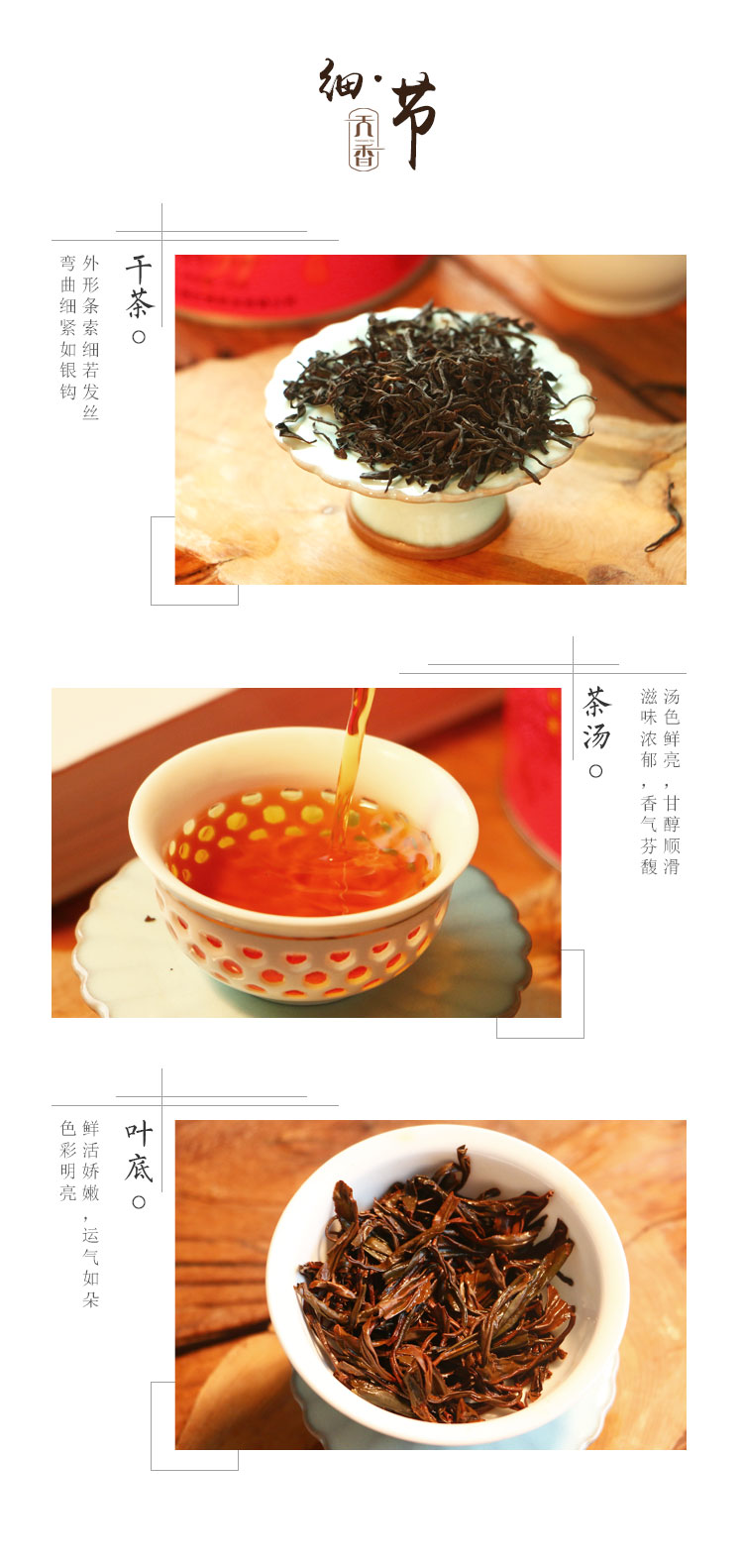 细·节

天香

干茶。

外形条索细若发丝

弯曲细紧如银钩

茶汤。

汤色鲜亮，甘醇顺滑

滋味浓郁，香气芬馥

叶底。

鲜活娇嫩，运气如朵

色彩明亮