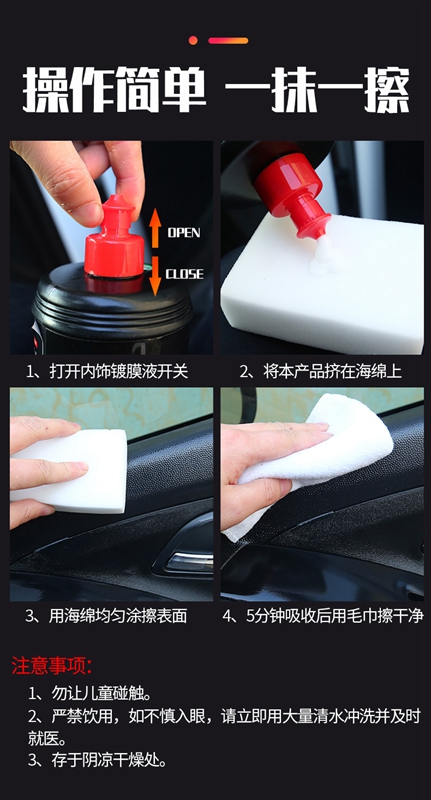 操作简单 一抹一擦

OPEN
CLOSE

1、打开内饰镀膜液开关

2、将本产品挤在海绵上

3、用海绵均匀涂擦表面

4、5分钟吸收后用毛巾擦干净

注意事项:
1、勿让儿童碰触。
2、严禁饮用，如不慎入眼，请立即用大量清水冲洗并及时就医。
3、存于阴凉干燥处。