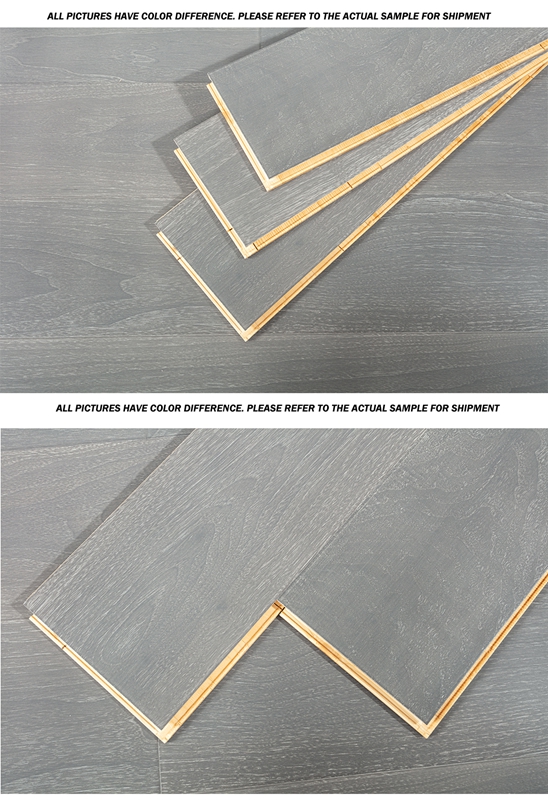 ALL PICTURES HAVE COLOR DIFFERENCE. PLEASE REFER TO THE ACTUAL SAMPLE FOR SHIPMENT

ALL PICTURES HAVE COLOR DIFFERENCE. PLEASE REFER TO THE ACTUAL SAMPLE FOR SHIPMENT