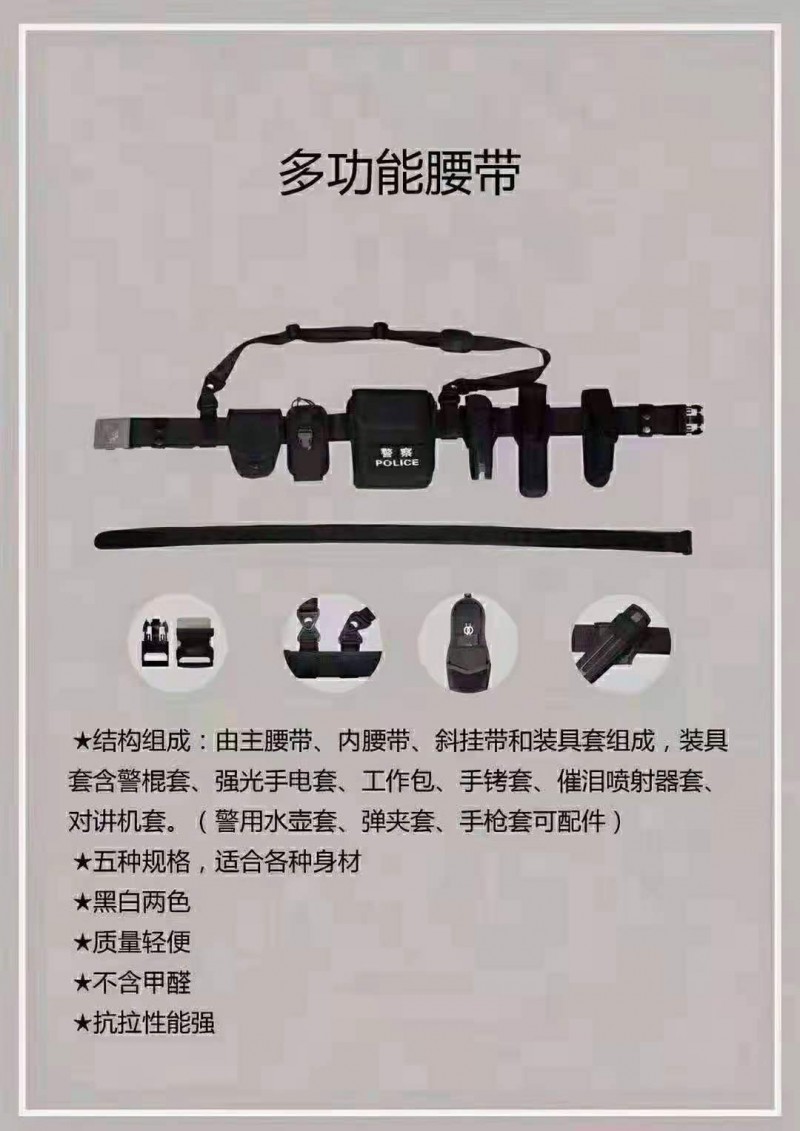 多功能腰带

警察
POLICE

★结构组成：由主腰带、内腰带、斜挂带和装具套组成，装具套含警棍套、强光手电套、工作包、手铐套、催泪喷射器套、对讲机套。（警用水壶套、弹夹套、手枪套可配件）
★五种规格，适合各种身材
★黑白两色
★质量轻便
★不含甲醛
★抗拉性能强