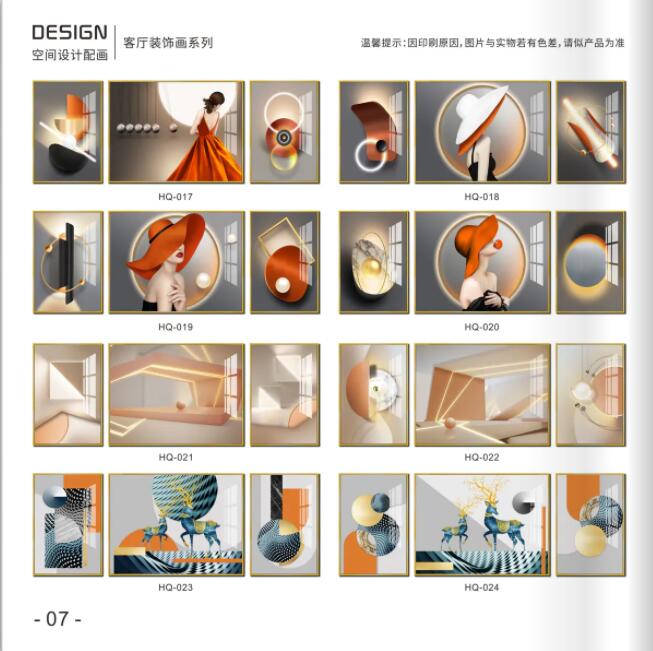 DESIGN
空间设计配画

客厅装饰画系列

温馨提示：因印刷原因，图片与实物若有色差，请似产品为准

HQ-017

HQ-018

HQ-019

HQ-020

HQ-021

HQ-022

HQ-023

HQ-024

- 07 -