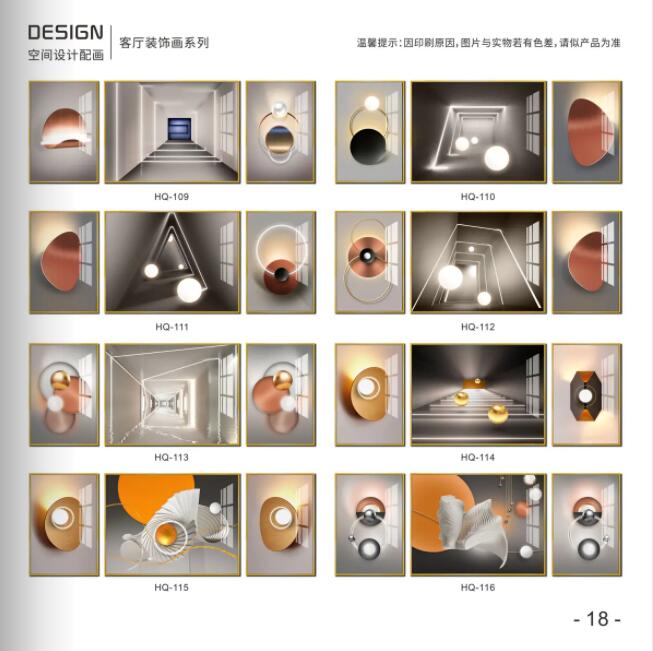 DESIGN
空间设计配画

客厅装饰画系列

温馨提示:因印刷原因,图片与实物若有色差,请似产品为准

HQ-109

HQ-110

HQ-111

HQ-112

HQ-113

HQ-114

HQ-115

HQ-116

- 18 -