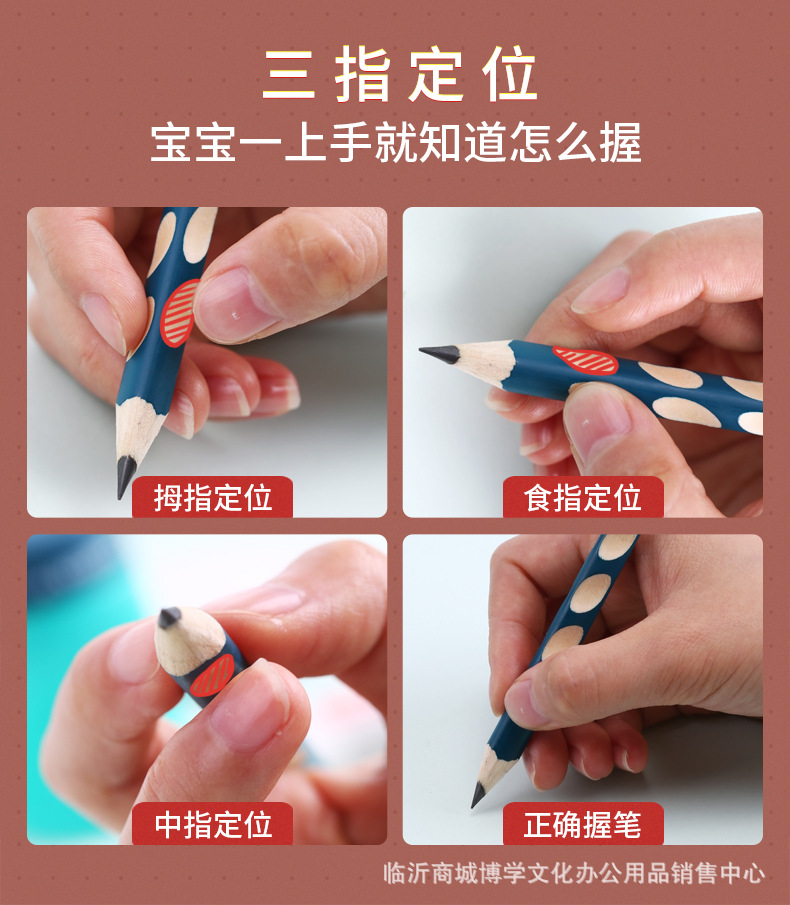 三指定位
宝宝一上手就知道怎么握

拇指定位

食指定位

中指定位

正确握笔

临沂商城博学文化办公用品销售中心