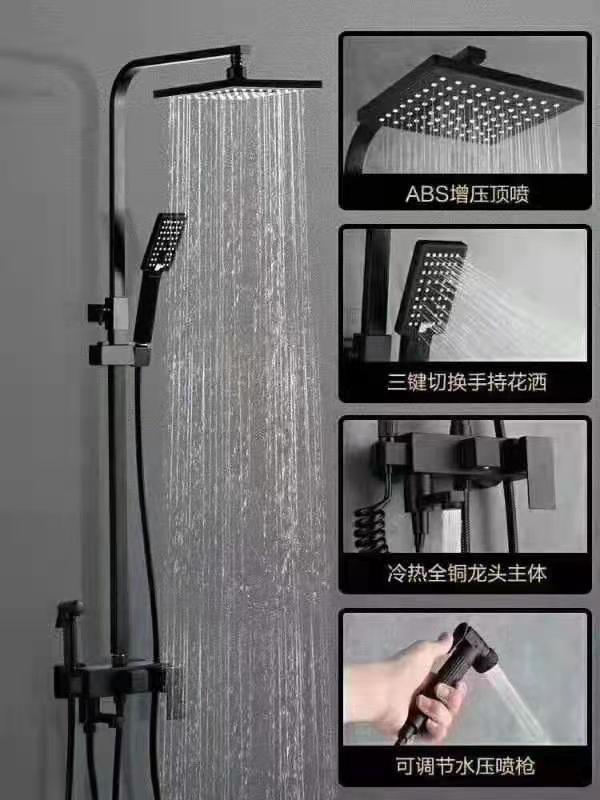 ABS增压顶喷

三键切换手持花洒

冷热全铜龙头主体

可调节水压喷枪